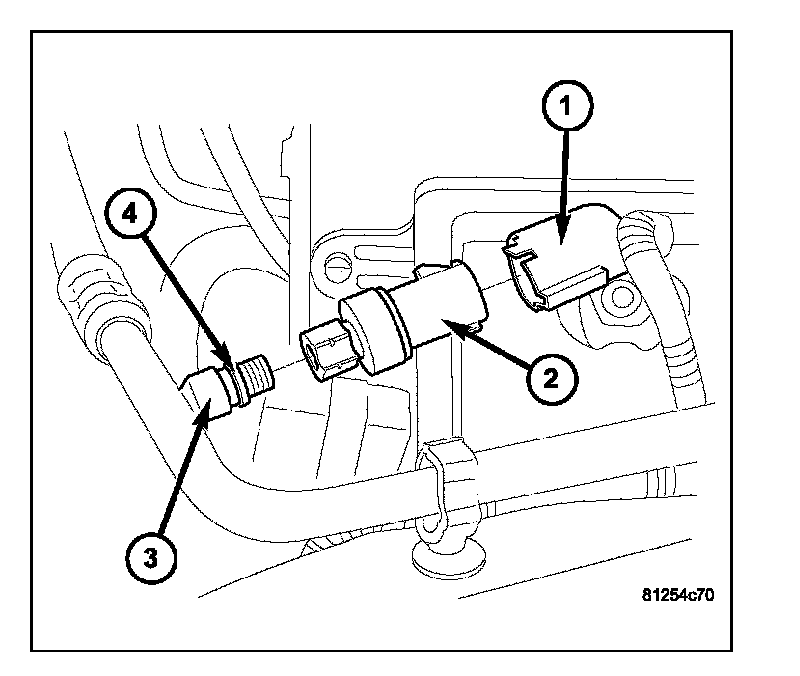 1

4

2

3

81254c70