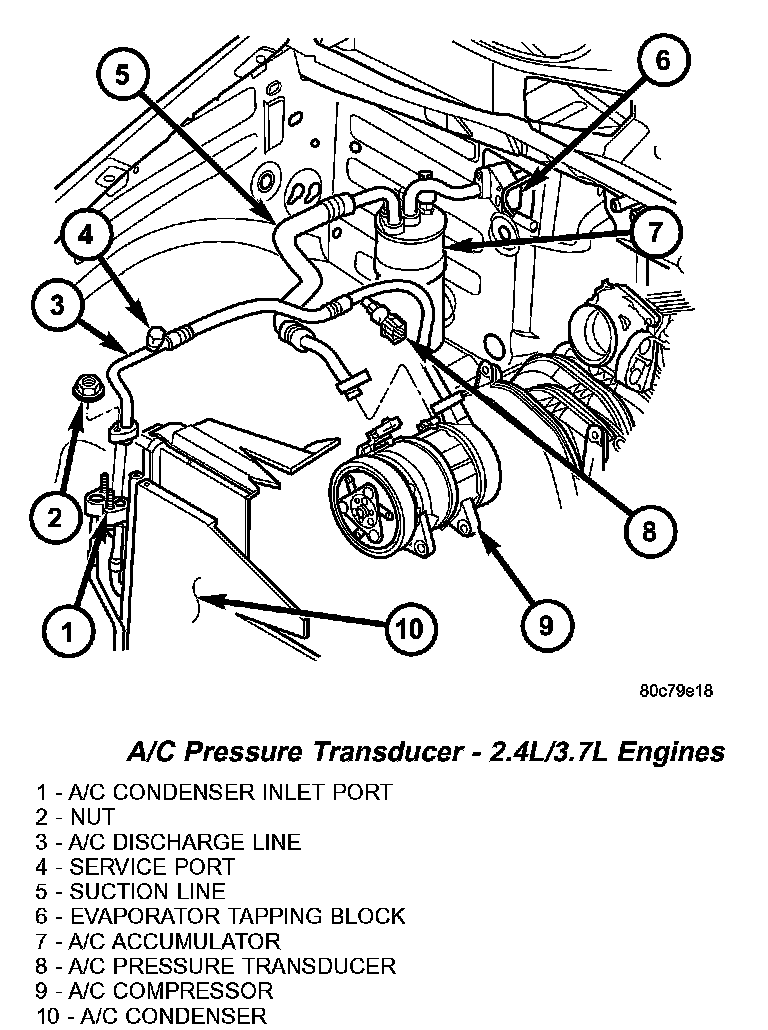 5
6
4
7
3
2
8
1
10
9
80c79e18

A/C Pressure Transducer - 2.4L/3.7L Engines

1 - A/C CONDENSER INLET PORT
2 - NUT
3 - A/C DISCHARGE LINE
4 - SERVICE PORT
5 - SUCTION LINE
6 - EVAPORATOR TAPPING BLOCK
7 - A/C ACCUMULATOR
8 - A/C PRESSURE TRANSDUCER
9 - A/C COMPRESSOR
10 - A/C CONDENSER