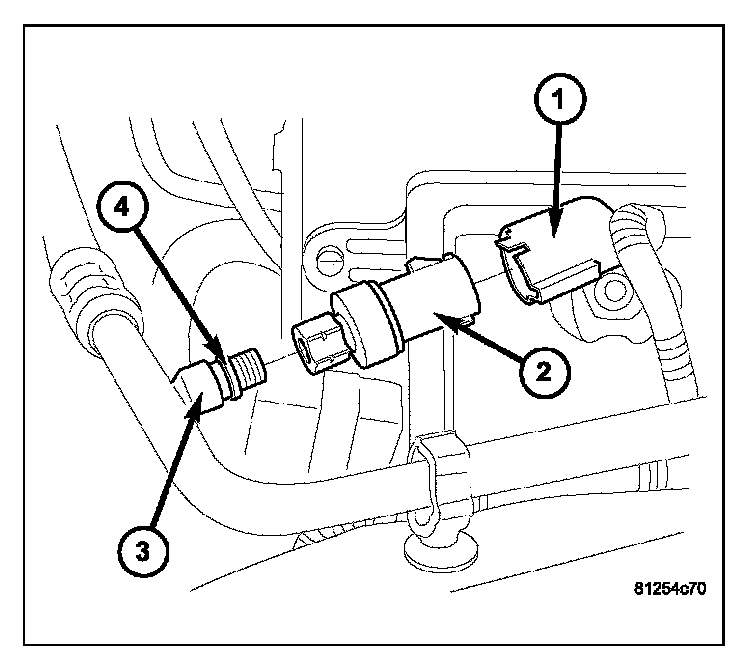 1
4
2
3
81254c70