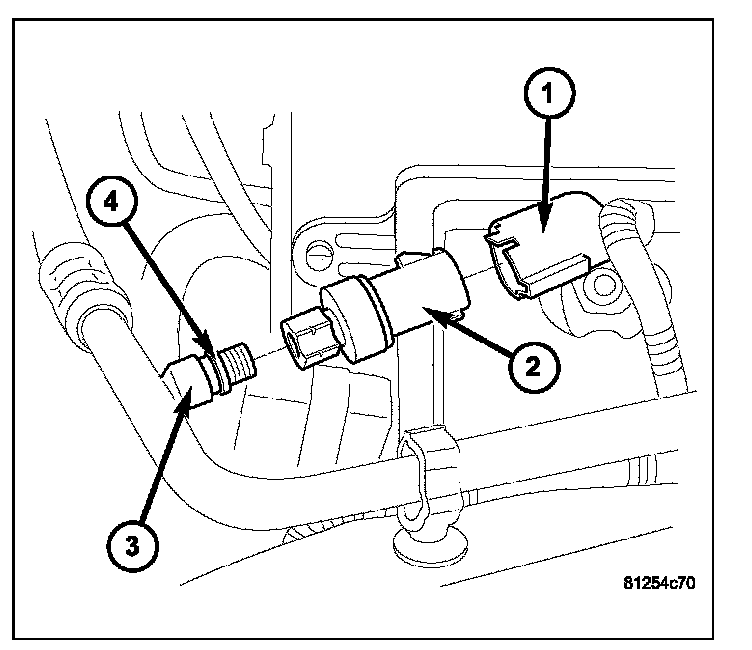 1
4
2
3
81254c70