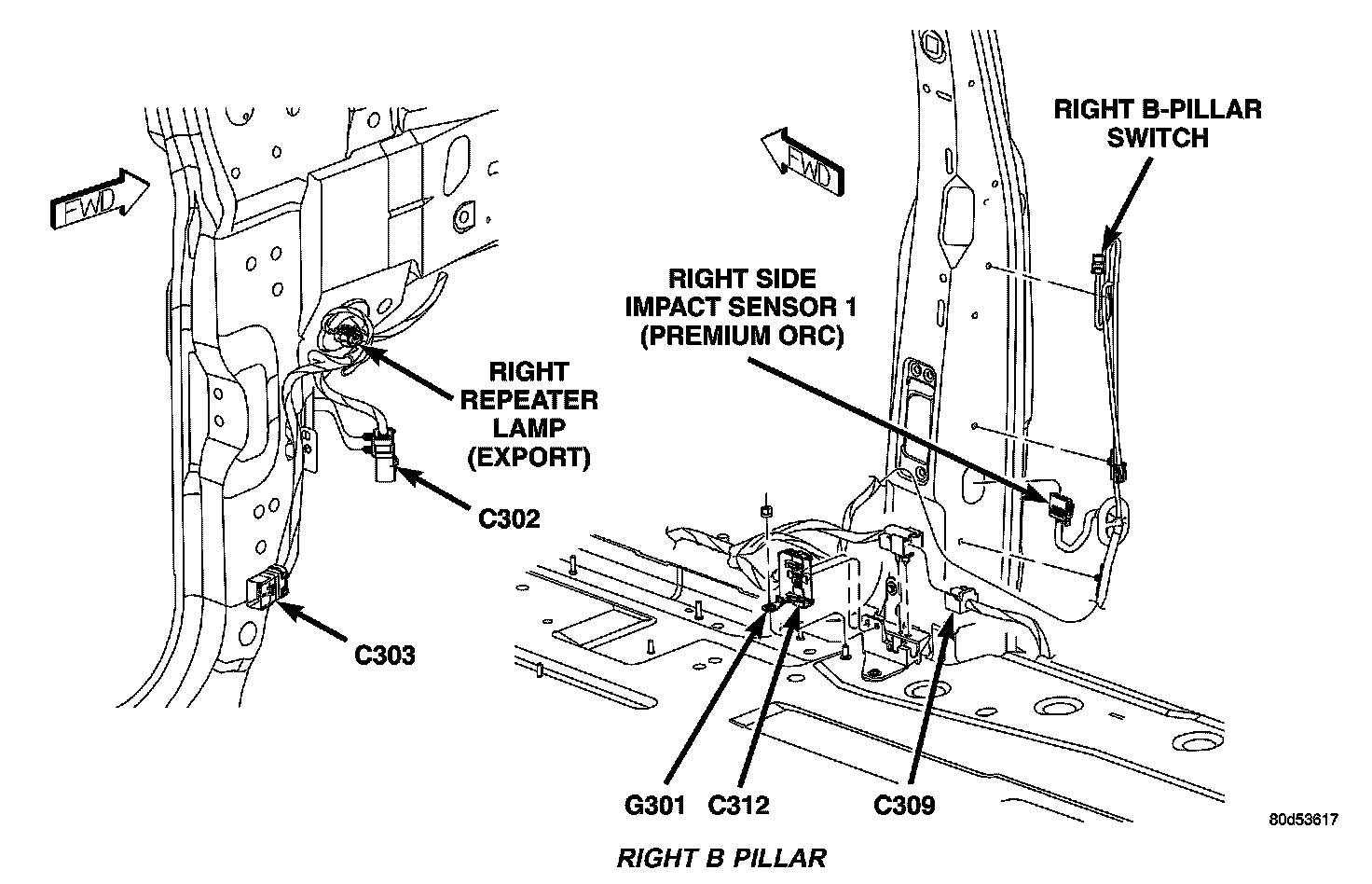 FWD

RIGHT REPEATER LAMP (EXPORT)

C302

C303

FWD

RIGHT B-PILLAR SWITCH

RIGHT SIDE IMPACT SENSOR 1 (PREMIUM ORC)

G301

C312

C309

80d53617

RIGHT B PILLAR