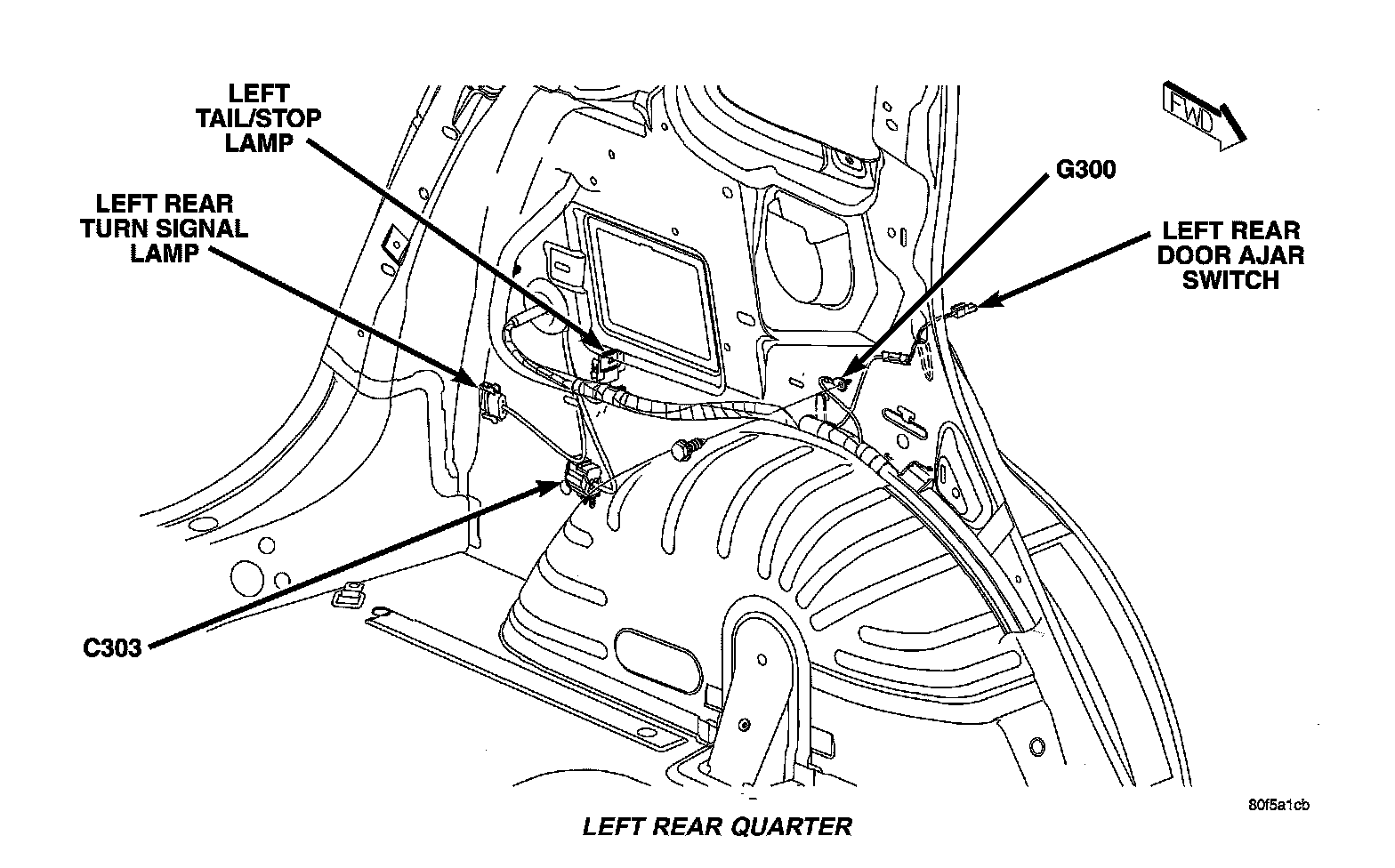 LEFT TAIL/STOP LAMP

FWD

G300

LEFT REAR TURN SIGNAL LAMP

LEFT REAR DOOR AJAR SWITCH

C303

80f5a1cb

LEFT REAR QUARTER