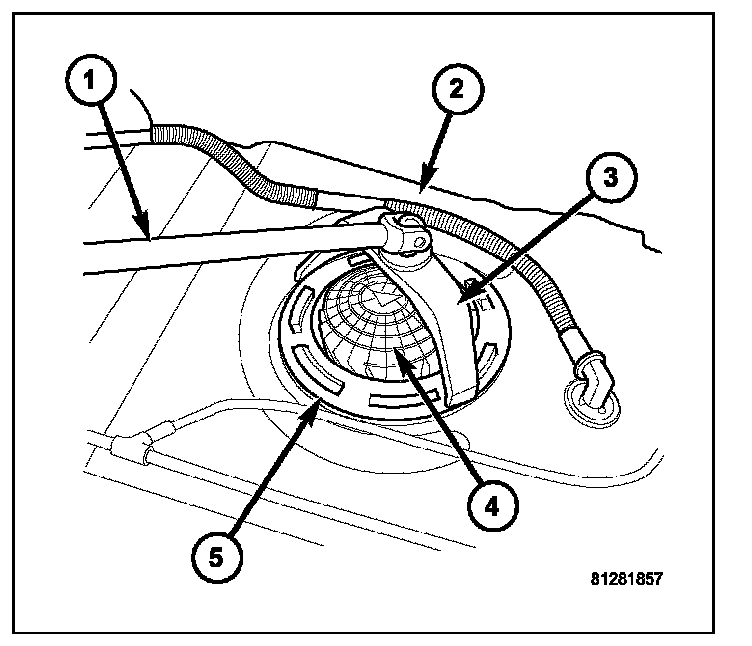 1
2
3
4
5
81281857