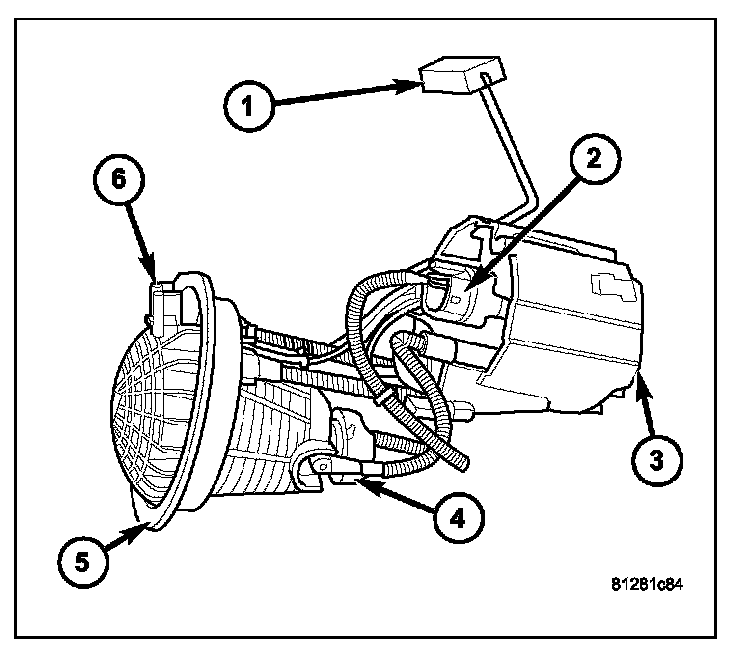 1
2
6
3
4
5
81281c84