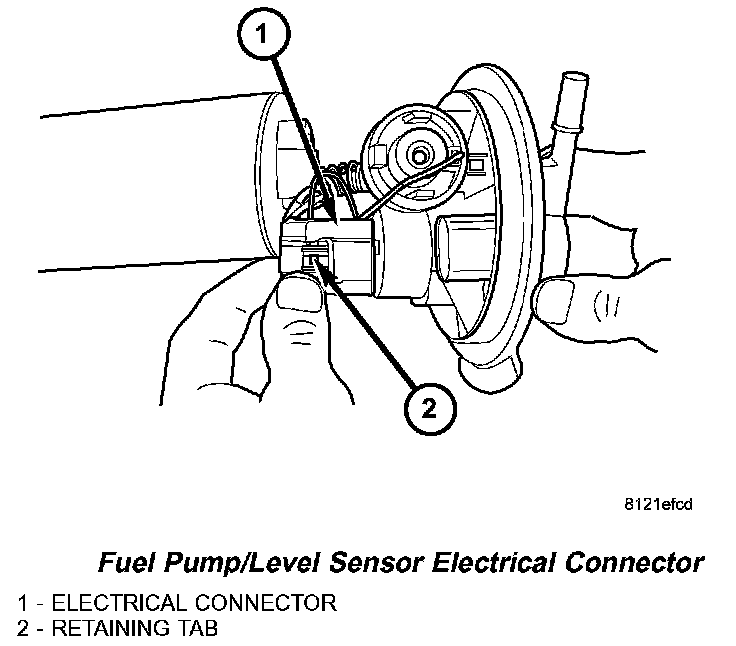 1

2

8121efcd

Fuel Pump/Level Sensor Electrical Connector

1 - ELECTRICAL CONNECTOR
2 - RETAINING TAB