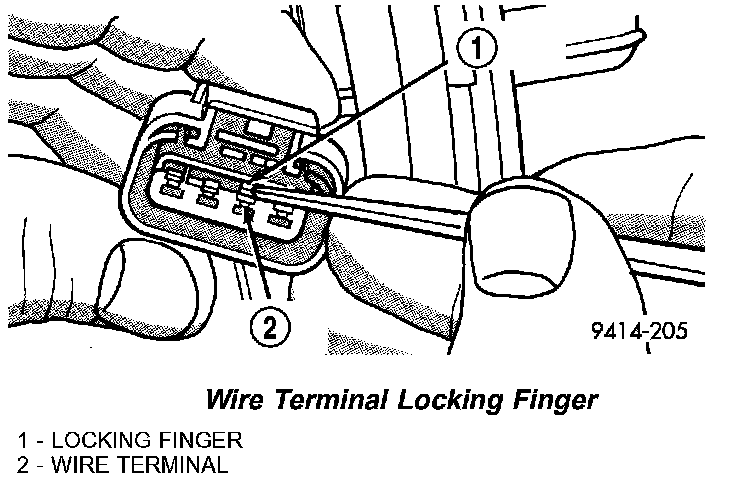 1

2

9414-205

Wire Terminal Locking Finger

1 - LOCKING FINGER
2 - WIRE TERMINAL