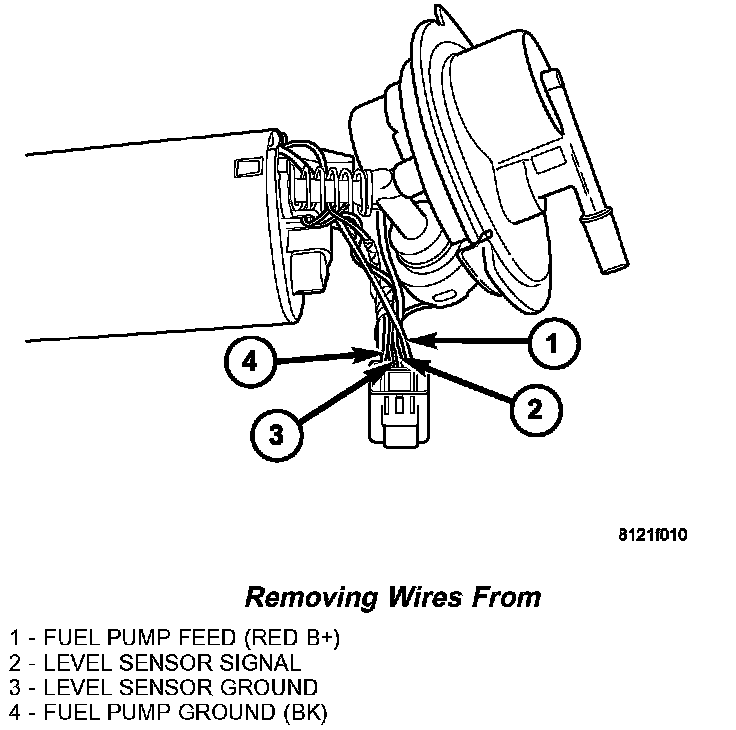 1

4

2

3

8121f010

Removing Wires From

1 - FUEL PUMP FEED (RED B+)
2 - LEVEL SENSOR SIGNAL
3 - LEVEL SENSOR GROUND
4 - FUEL PUMP GROUND (BK)