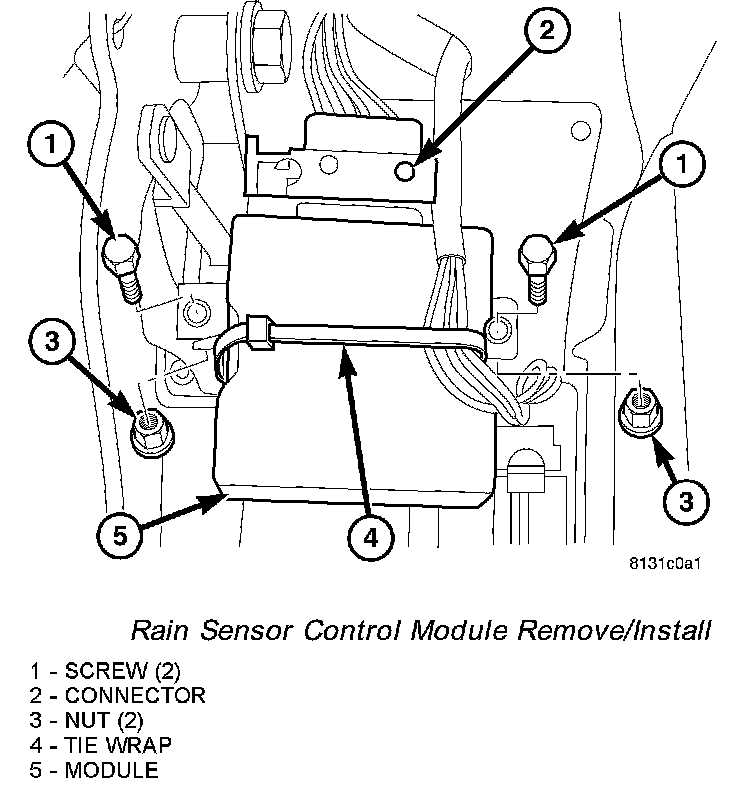 2

1

1

3

3

5

4

8131c0a1

Rain Sensor Control Module Remove/Install

1 - SCREW (2)
2 - CONNECTOR
3 - NUT (2)
4 - TIE WRAP
5 - MODULE