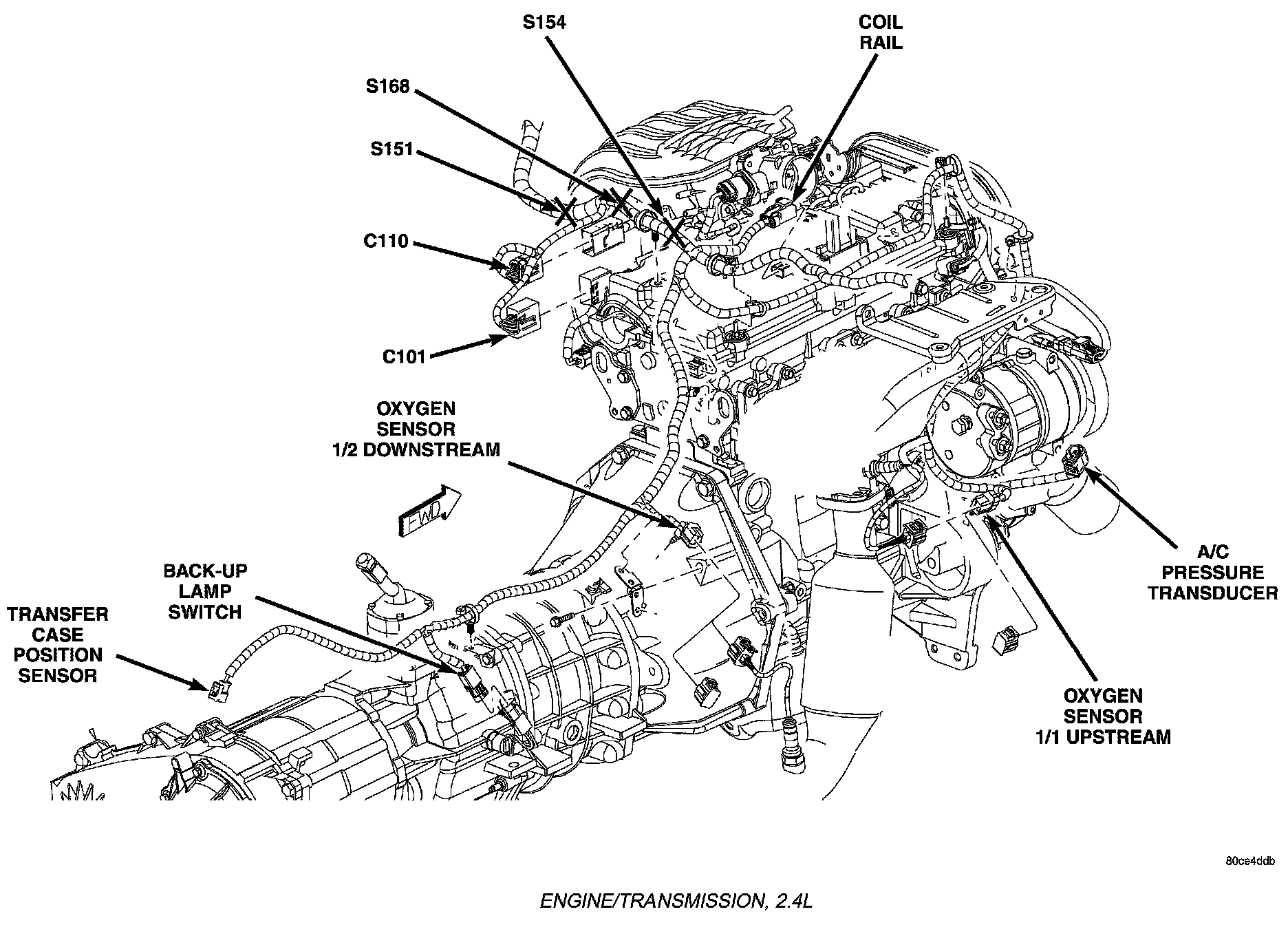 S154

COIL RAIL

S168

S151

C110

C101

OXYGEN SENSOR 1/2 DOWNSTREAM

FWD

BACK-UP LAMP SWITCH

TRANSFER CASE POSITION SENSOR

A/C PRESSURE TRANSDUCER

OXYGEN SENSOR 1/1 UPSTREAM

80ce4ddb

ENGINE/TRANSMISSION, 2.4L