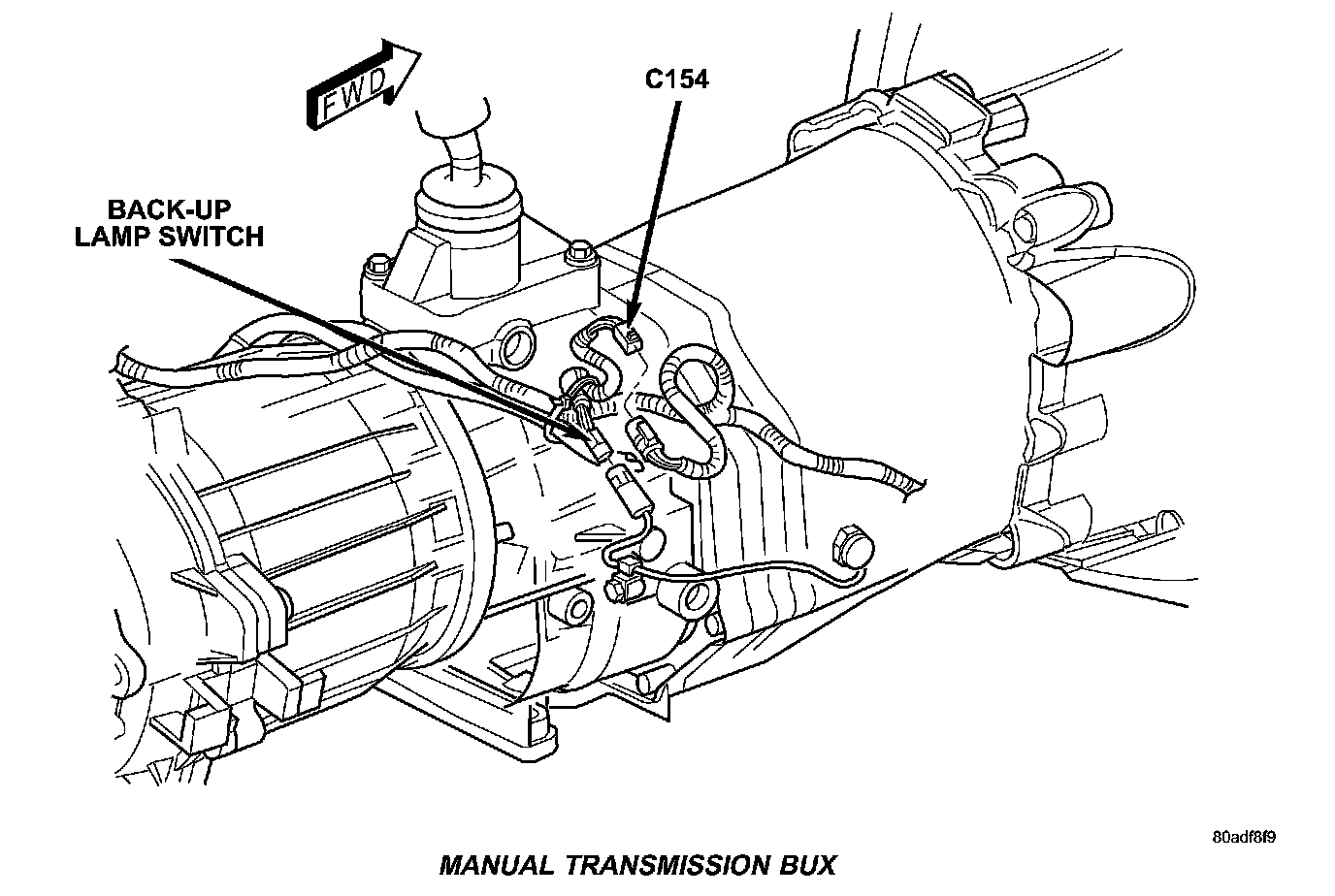 FWD

C154

BACK-UP
LAMP SWITCH

80adf8f9

MANUAL TRANSMISSION BUX