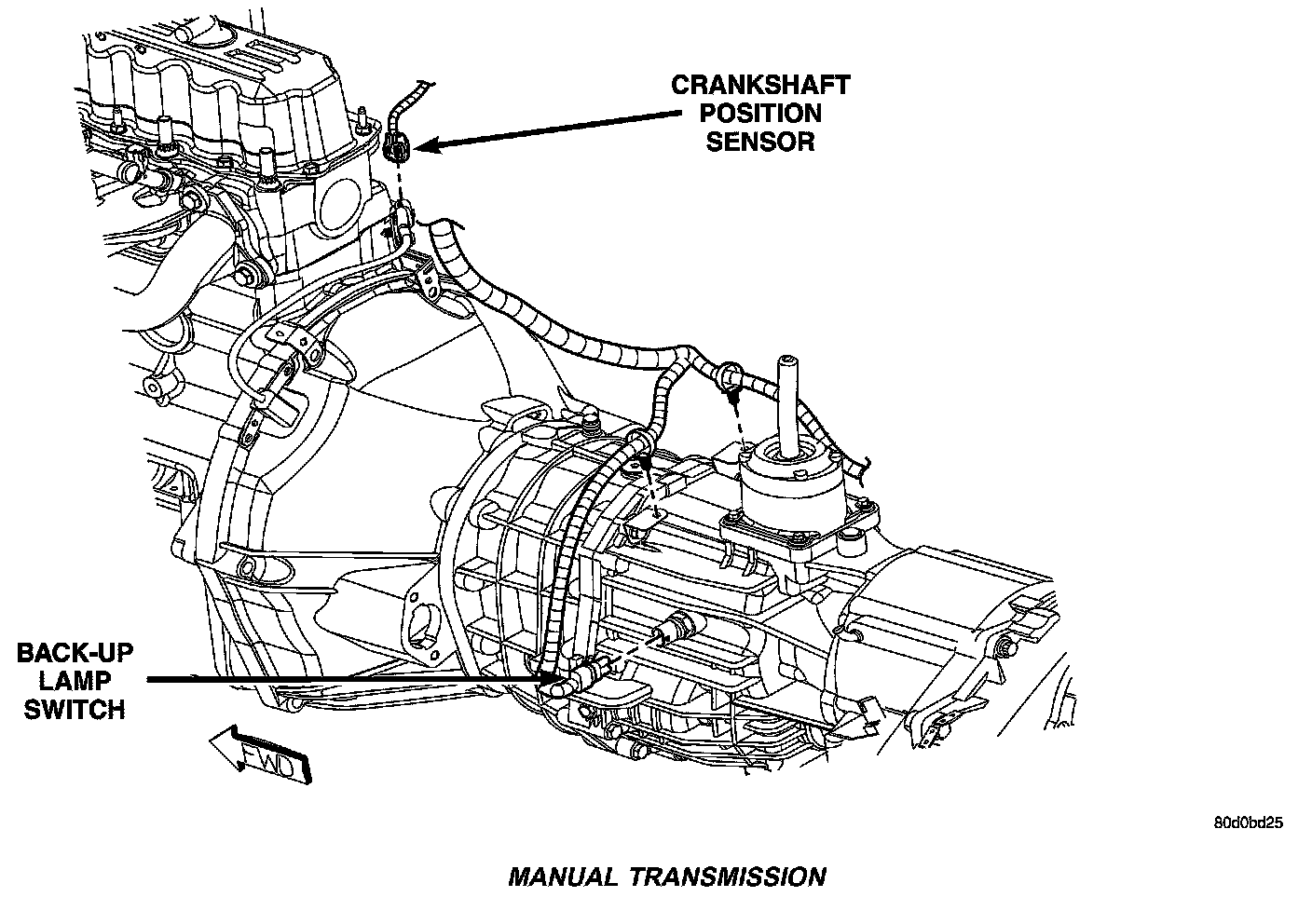 CRANKSHAFT POSITION SENSOR

BACK-UP LAMP SWITCH

FWD

80d0bd25

MANUAL TRANSMISSION