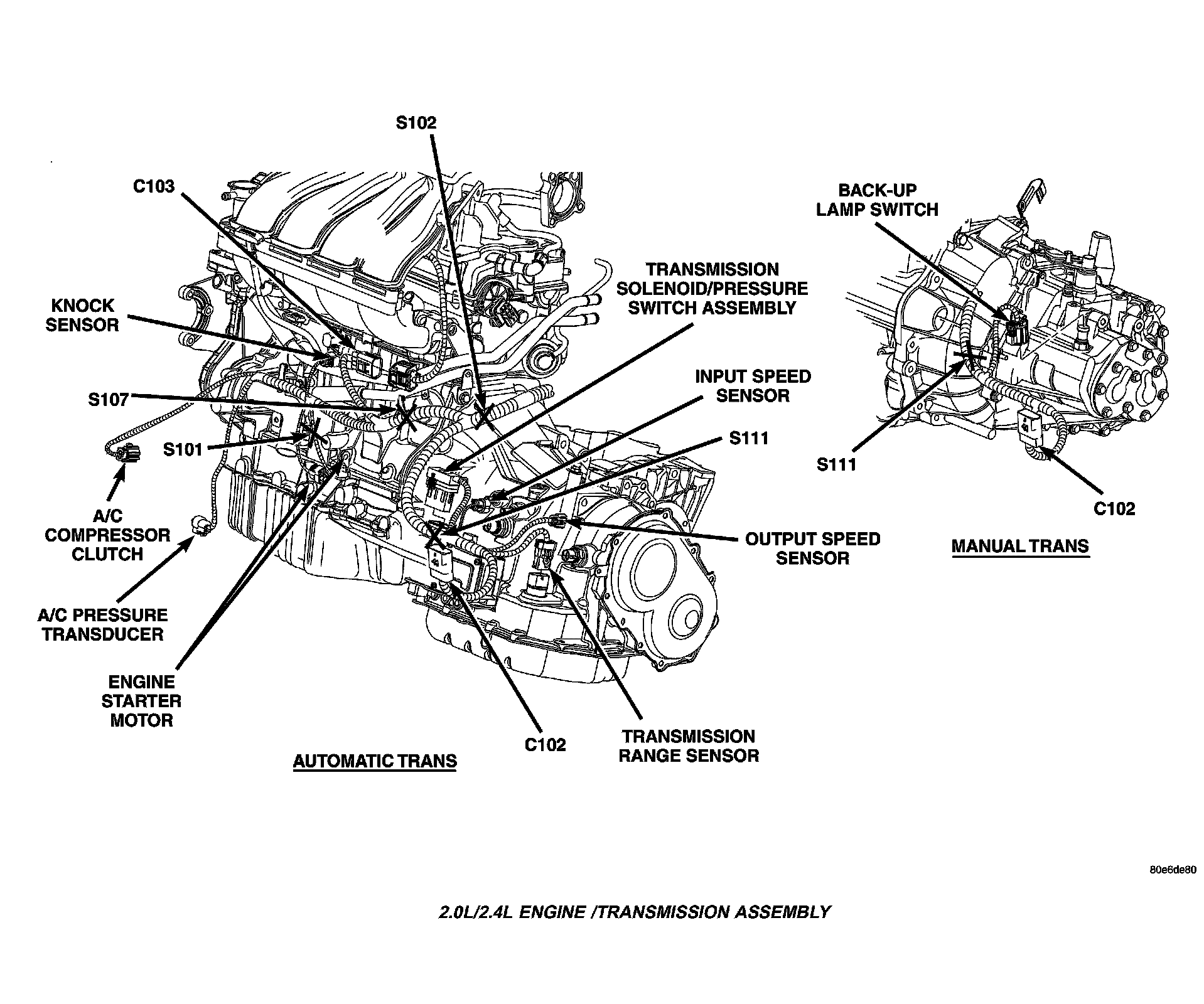 S102

C103

BACK-UP LAMP SWITCH

TRANSMISSION SOLENOID/PRESSURE SWITCH ASSEMBLY

KNOCK SENSOR

INPUT SPEED SENSOR

S107

S111

S101

S111

C102

A/C COMPRESSOR CLUTCH

OUTPUT SPEED SENSOR

MANUAL TRANS

A/C PRESSURE TRANSDUCER

ENGINE STARTER MOTOR

C102

TRANSMISSION RANGE SENSOR

AUTOMATIC TRANS

80e6de80

2.0L/2.4L ENGINE /TRANSMISSION ASSEMBLY