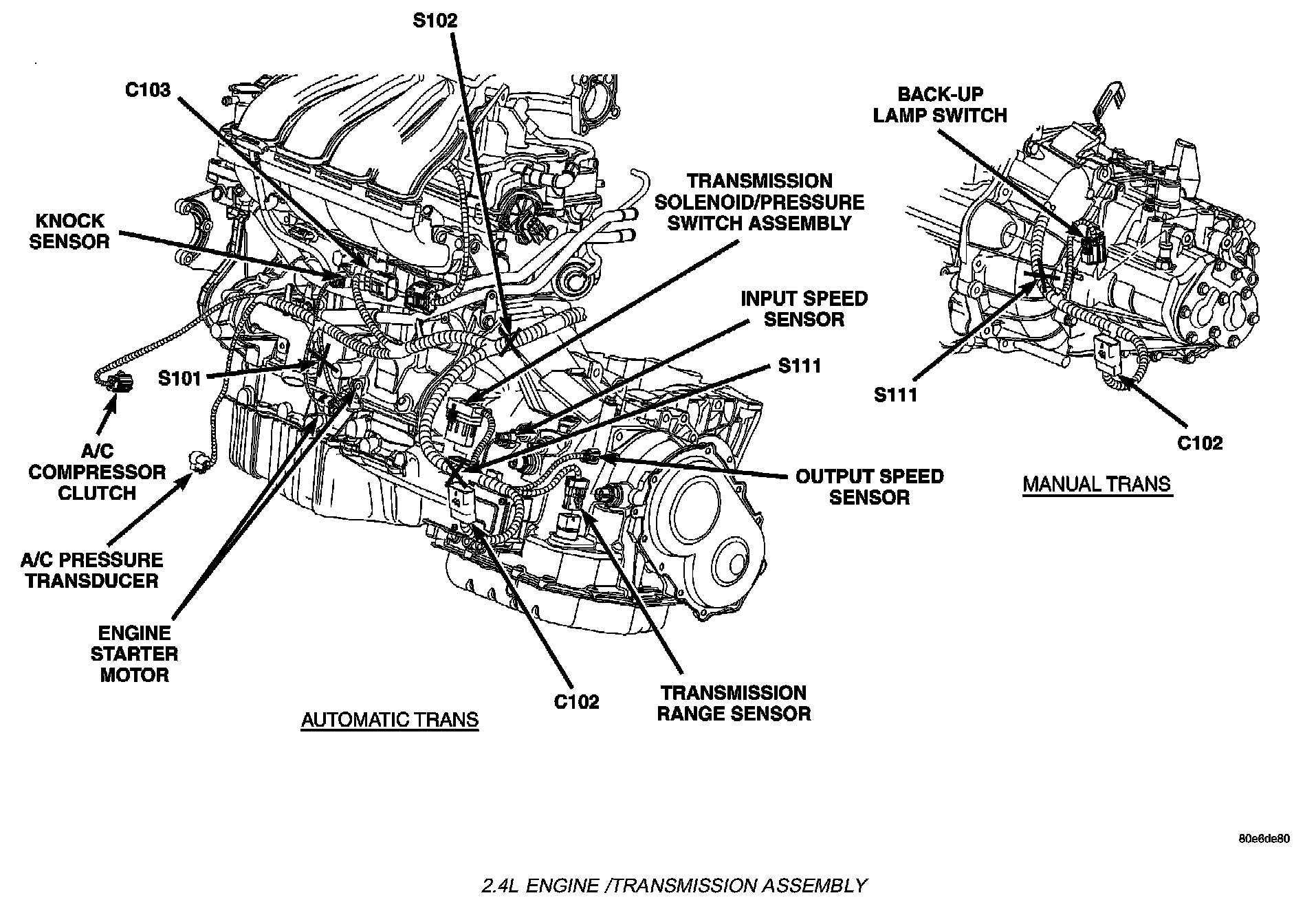 S102

C103

BACK-UP LAMP SWITCH

KNOCK SENSOR

TRANSMISSION SOLENOID/PRESSURE SWITCH ASSEMBLY

INPUT SPEED SENSOR

S101

S111

S111

A/C COMPRESSOR CLUTCH

C102

OUTPUT SPEED SENSOR

MANUAL TRANS

A/C PRESSURE TRANSDUCER

ENGINE STARTER MOTOR

C102

TRANSMISSION RANGE SENSOR

AUTOMATIC TRANS

80e6de80

2.4L ENGINE /TRANSMISSION ASSEMBLY