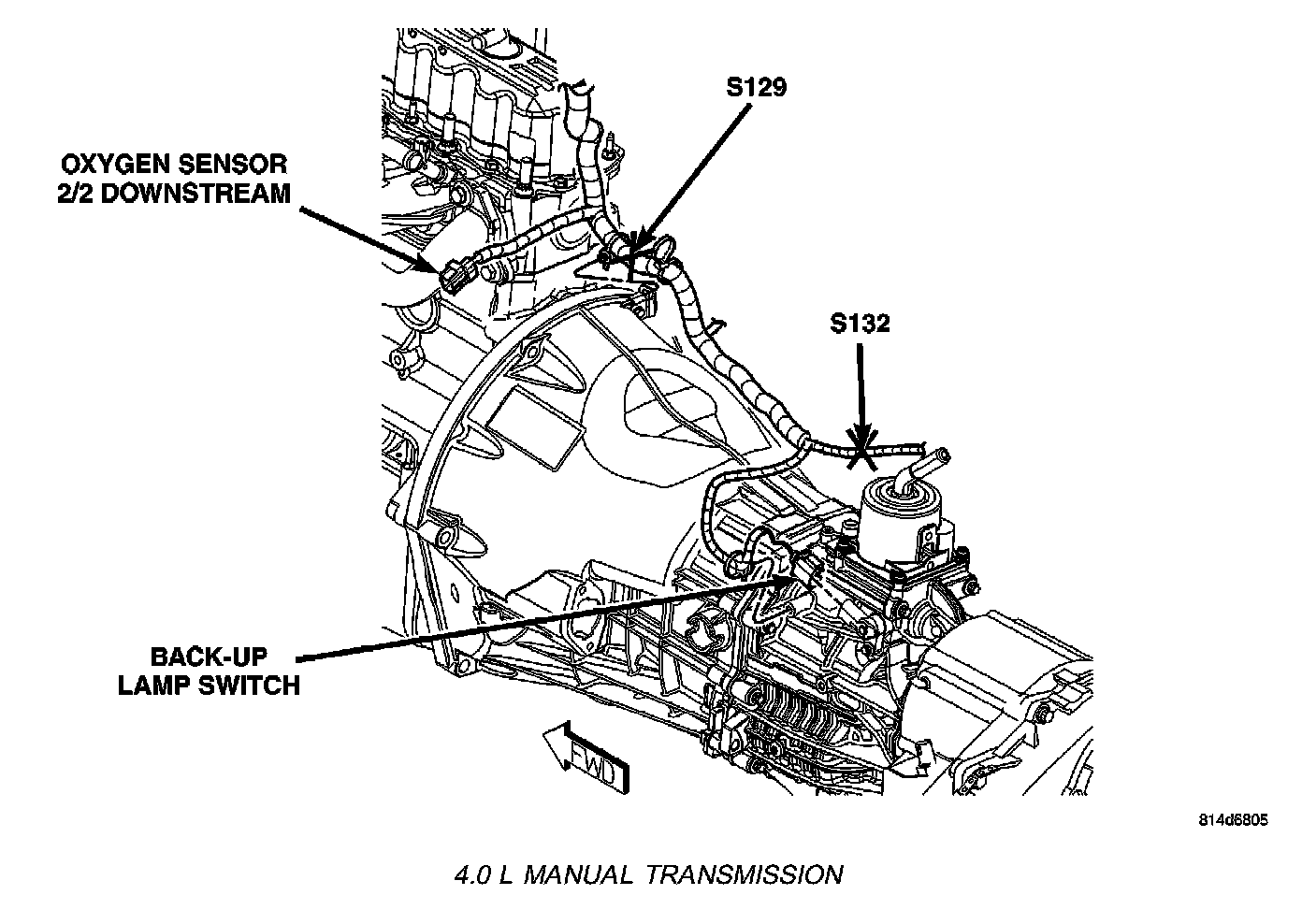 S129

OXYGEN SENSOR
2/2 DOWNSTREAM

S132

BACK-UP
LAMP SWITCH

FWD

814d6805

4.0 L MANUAL TRANSMISSION