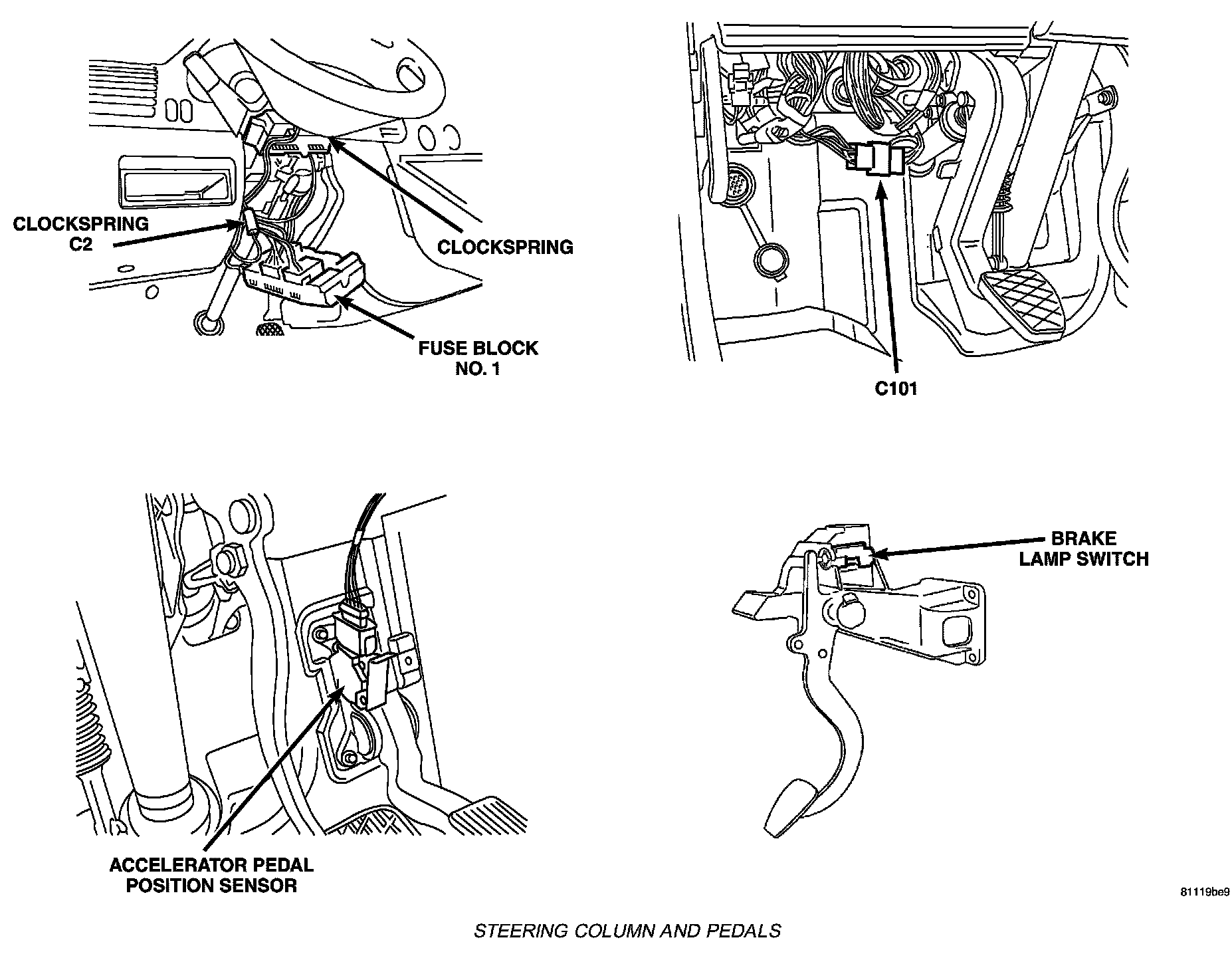 CLOCKSPRING
C2

CLOCKSPRING

FUSE BLOCK
NO. 1

C101

BRAKE
LAMP SWITCH

ACCELERATOR PEDAL
POSITION SENSOR

81119be9

STEERING COLUMN AND PEDALS