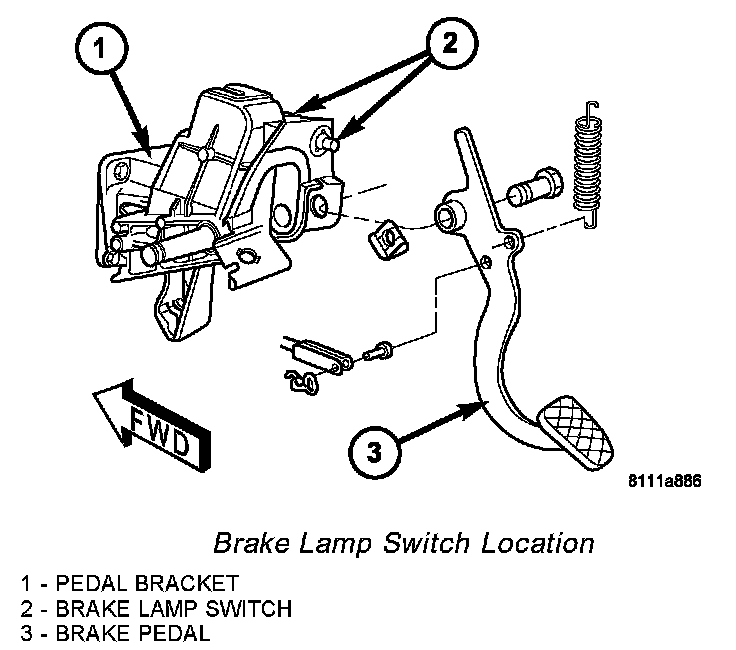 1

2

FWD

3

8111a886

Brake Lamp Switch Location

1 - PEDAL BRACKET
2 - BRAKE LAMP SWITCH
3 - BRAKE PEDAL