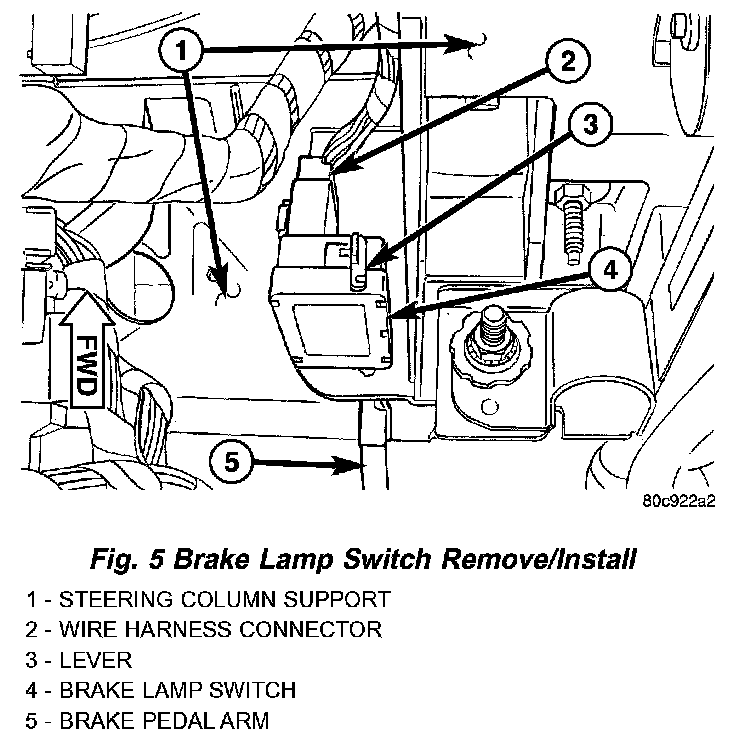 1
2
3
4
FWD
5
80c922a2

Fig. 5 Brake Lamp Switch Remove/Install

1 - STEERING COLUMN SUPPORT
2 - WIRE HARNESS CONNECTOR
3 - LEVER
4 - BRAKE LAMP SWITCH
5 - BRAKE PEDAL ARM