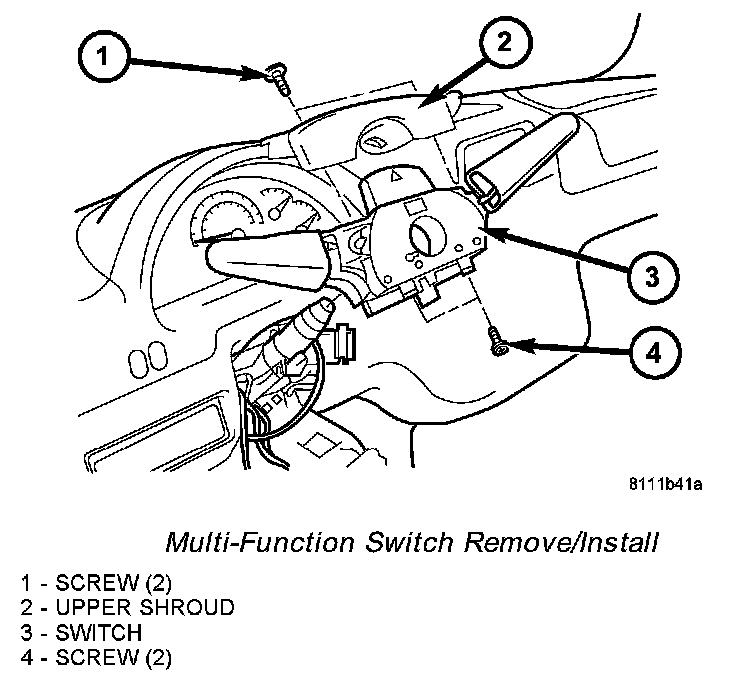 1

2

3

4

8111b41a

Multi-Function Switch Remove/Install

1 - SCREW (2)
2 - UPPER SHROUD
3 - SWITCH
4 - SCREW (2)