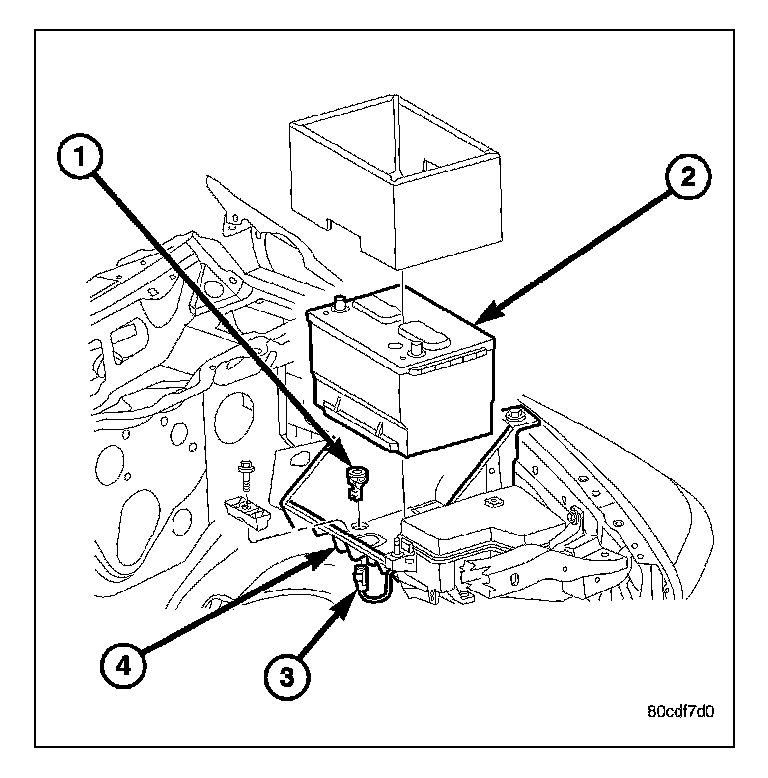 1
2
4
3
80cdf7d0