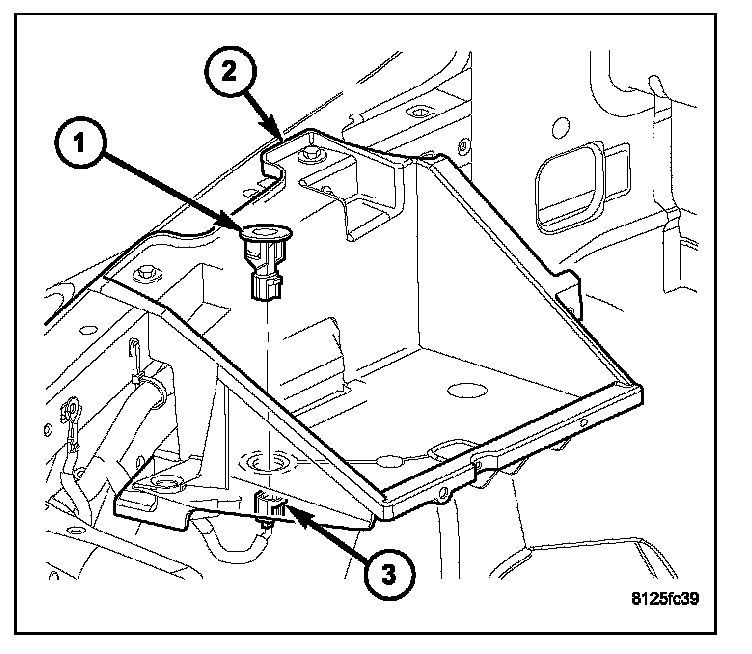 2

1

3

8125fc39