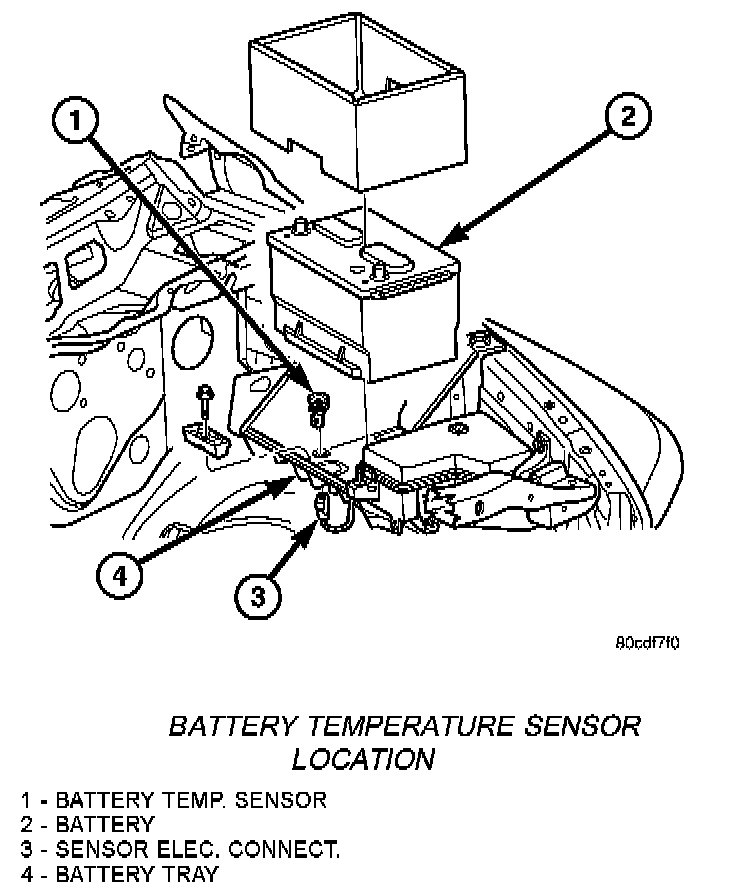 1

2

4

3

80cdf7f0

BATTERY TEMPERATURE SENSOR LOCATION

1 - BATTERY TEMP. SENSOR
2 - BATTERY
3 - SENSOR ELEC. CONNECT.
4 - BATTERY TRAY