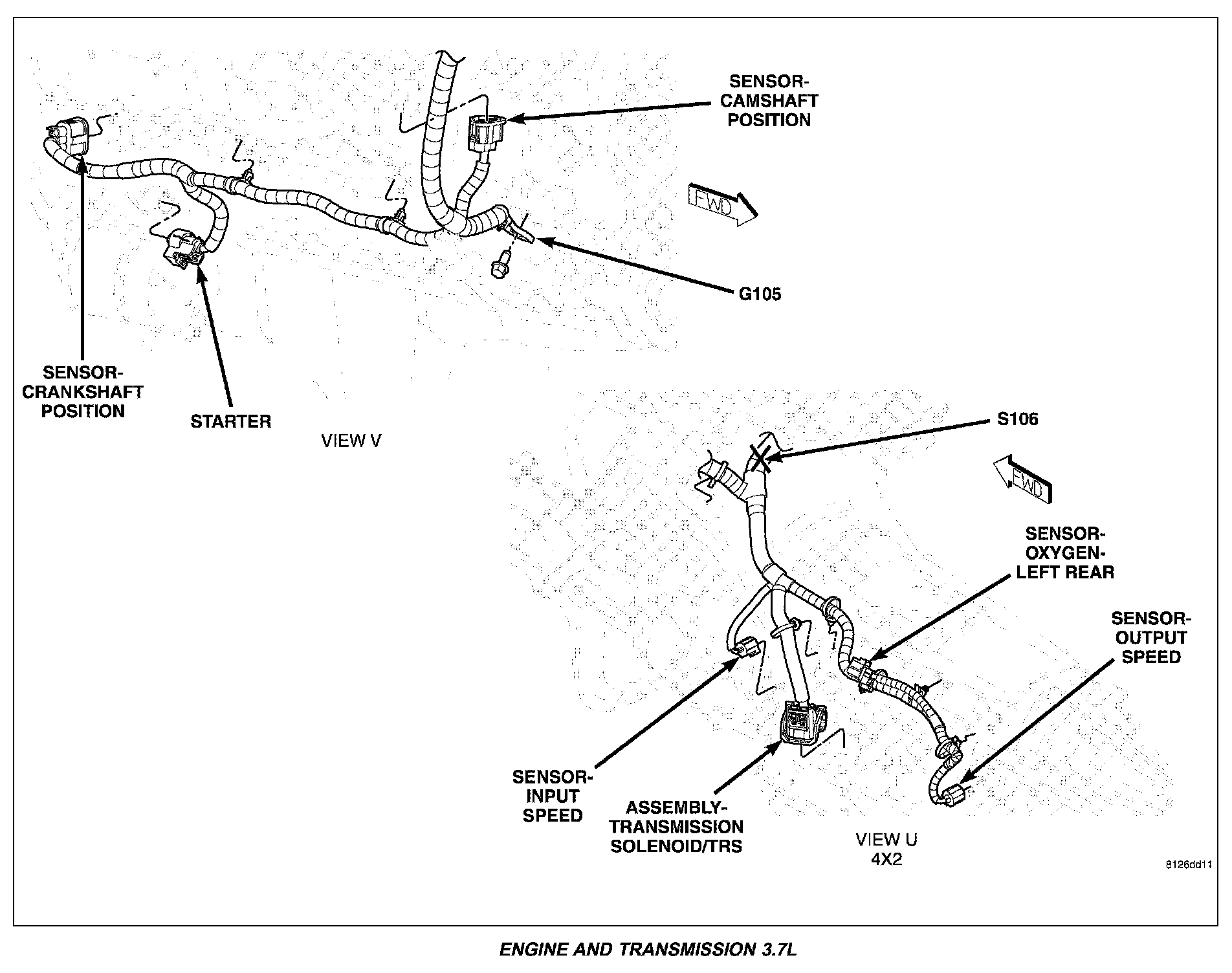 SENSOR-CAMSHAFT POSITION

FWD

G105

SENSOR-CRANKSHAFT POSITION

STARTER

VIEW V

S106

FWD

SENSOR-OXYGEN-LEFT REAR

SENSOR-OUTPUT SPEED

SENSOR-INPUT SPEED

ASSEMBLY-TRANSMISSION SOLENOID/TRS

VIEW U 4X2

8126dd11

ENGINE AND TRANSMISSION 3.7L