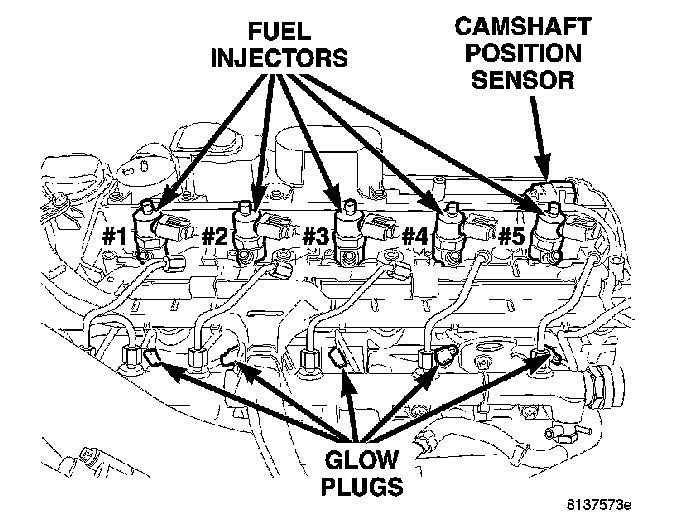 FUEL INJECTORS

CAMSHAFT POSITION SENSOR

#1
#2
#3
#4
#5

GLOW PLUGS

8137573e