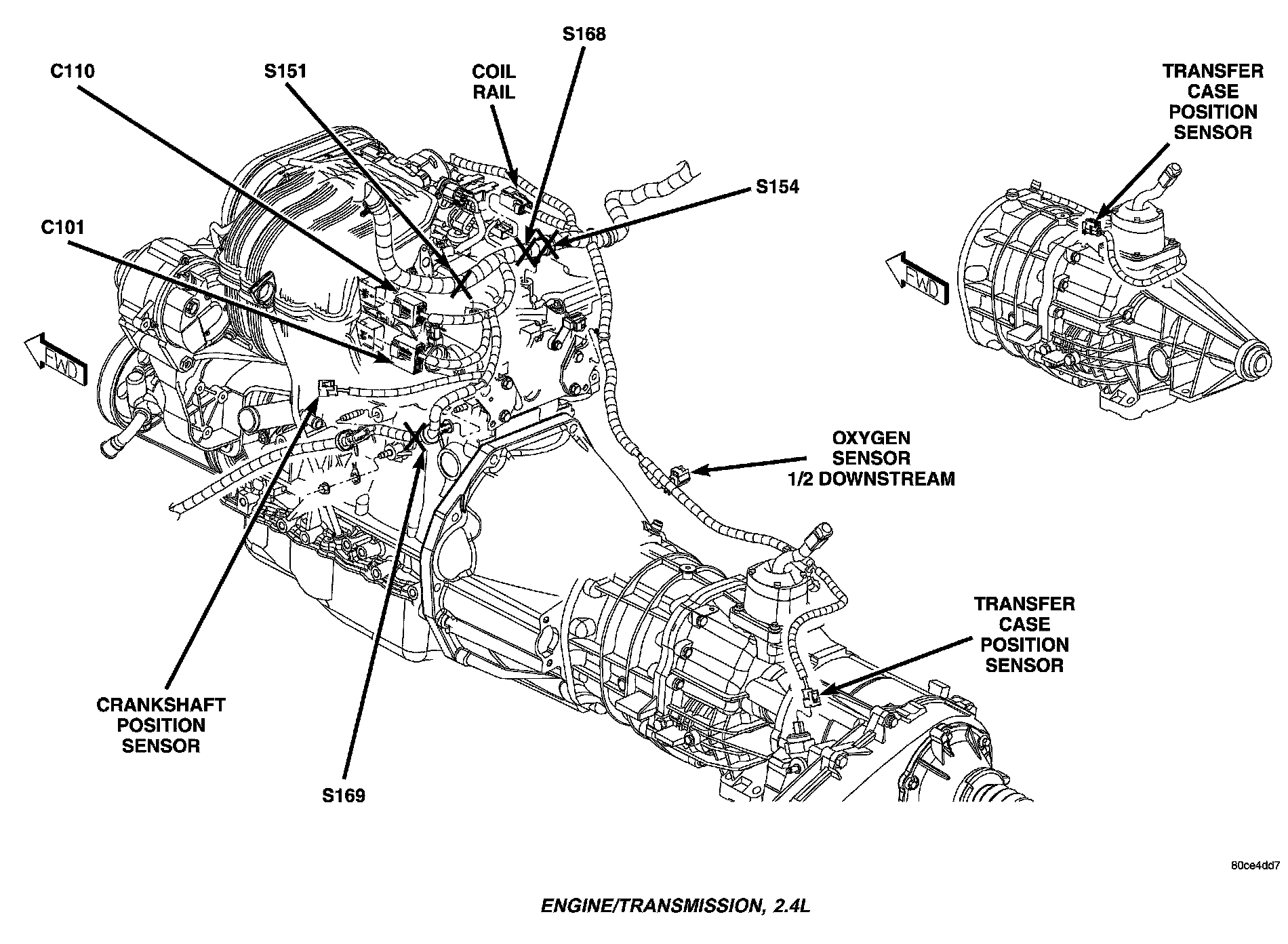 S168

C110

S151

COIL RAIL

TRANSFER CASE POSITION SENSOR

S154

C101

FWD

FWD

OXYGEN SENSOR 1/2 DOWNSTREAM

TRANSFER CASE POSITION SENSOR

CRANKSHAFT POSITION SENSOR

S169

80ce4dd7

ENGINE/TRANSMISSION, 2.4L