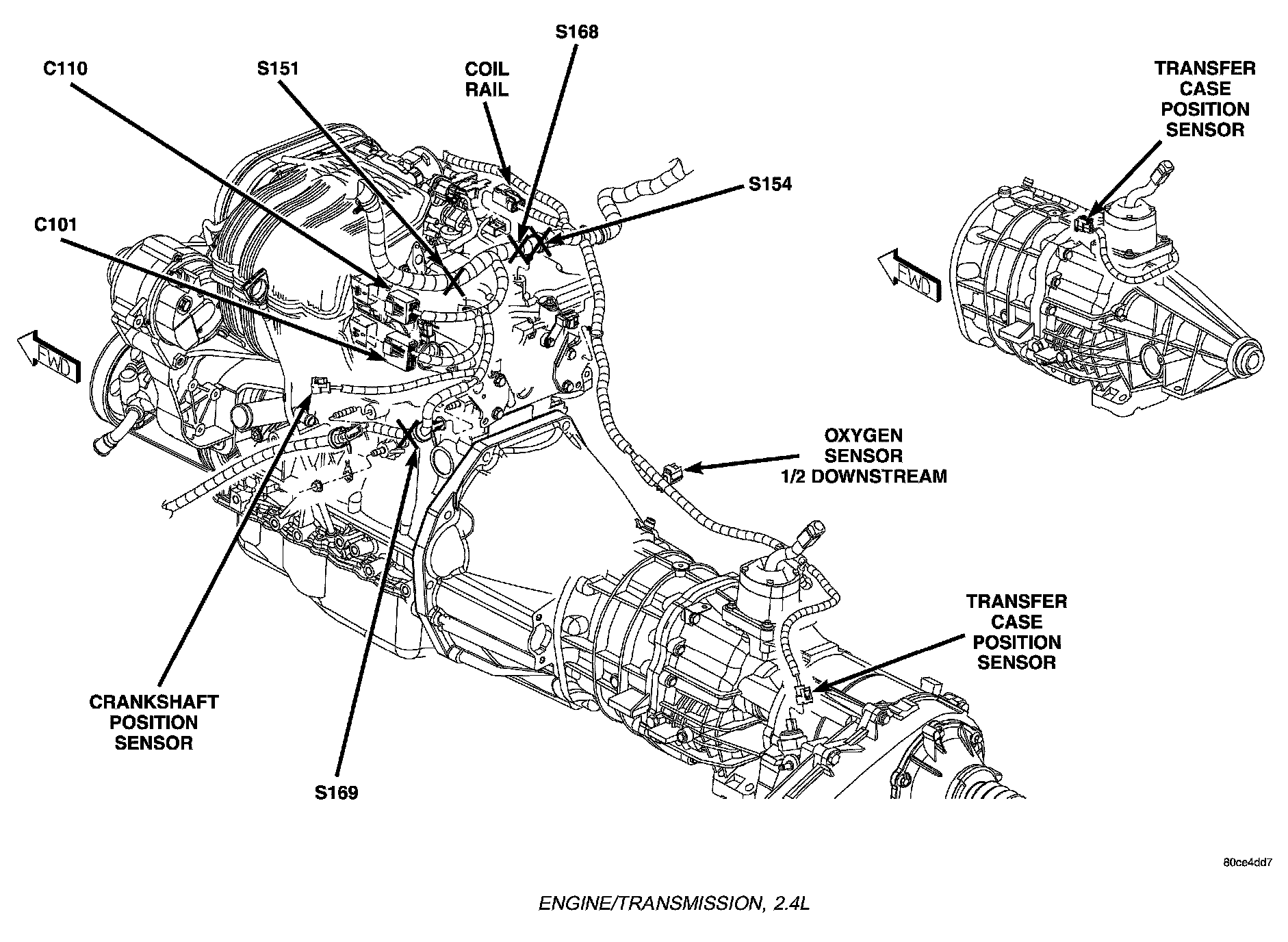 S168

C110

S151

COIL RAIL

TRANSFER CASE POSITION SENSOR

S154

C101

FWD

FWD

OXYGEN SENSOR 1/2 DOWNSTREAM

TRANSFER CASE POSITION SENSOR

CRANKSHAFT POSITION SENSOR

S169

80ce4dd7

ENGINE/TRANSMISSION, 2.4L