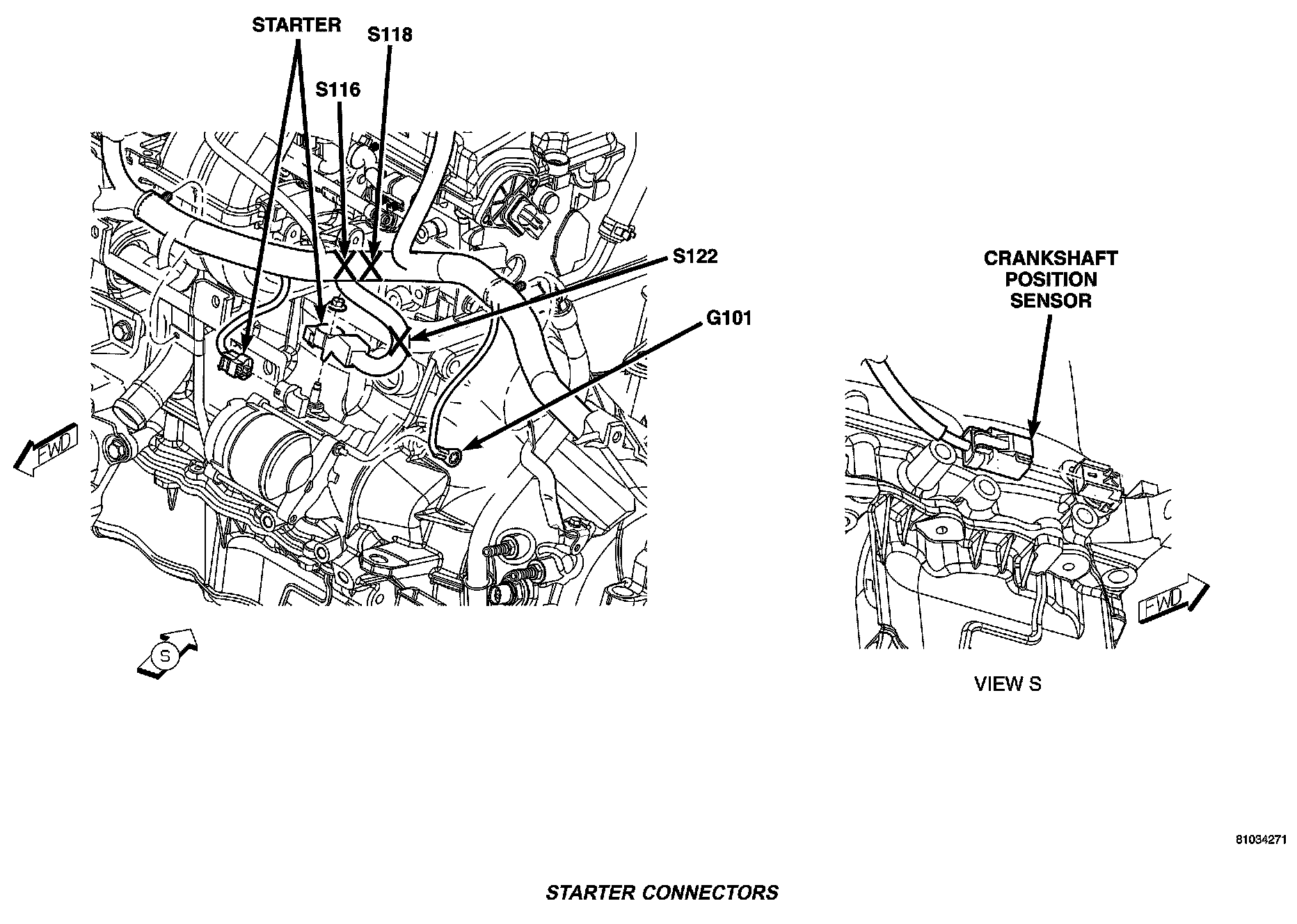 STARTER
S118
S116
S122
G101
FWD
S
CRANKSHAFT POSITION SENSOR
FWD
VIEW S
81034271
STARTER CONNECTORS