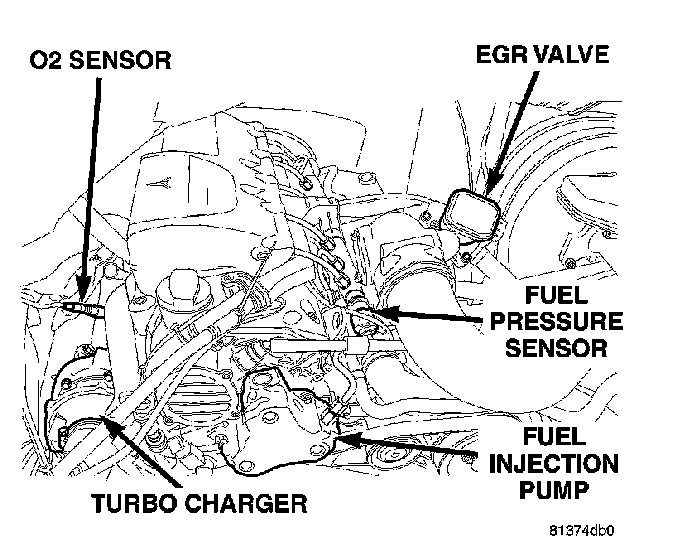 O2 SENSOR

EGR VALVE

FUEL PRESSURE SENSOR

FUEL INJECTION PUMP

TURBO CHARGER

81374db0