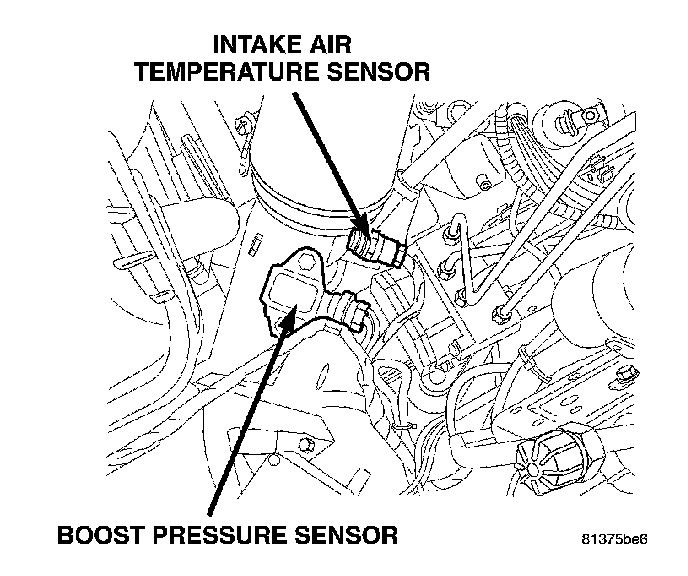 INTAKE AIR TEMPERATURE SENSOR

BOOST PRESSURE SENSOR

81375be6