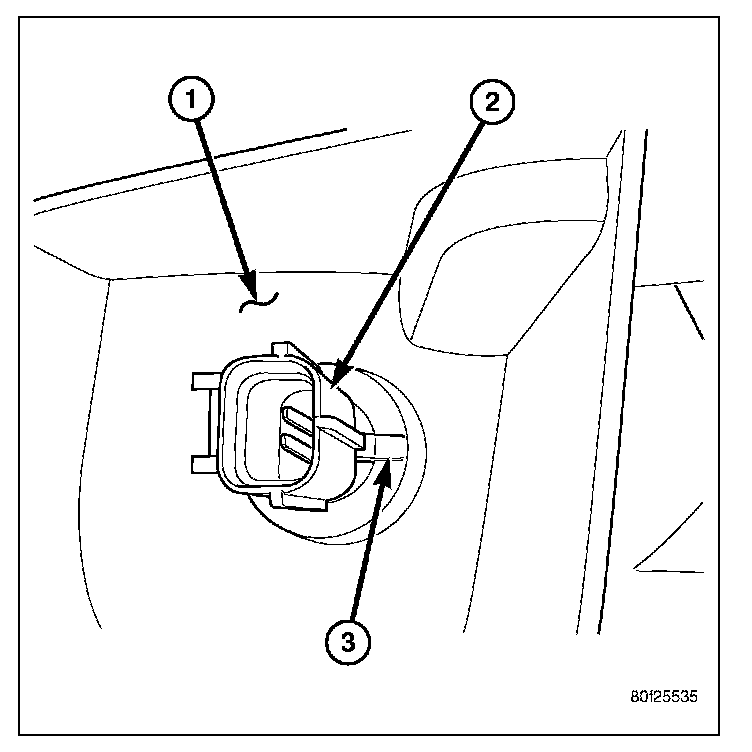 1
2
3
80f25535