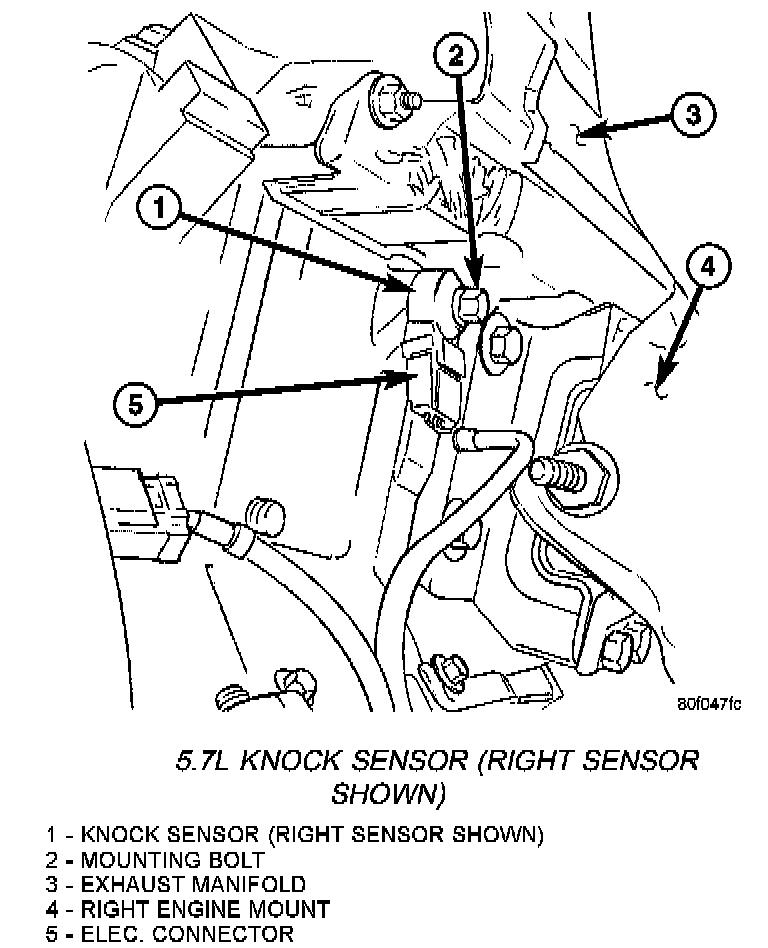 2
3
1
4
5
80f047fc

5.7L KNOCK SENSOR (RIGHT SENSOR SHOWN)

1 - KNOCK SENSOR (RIGHT SENSOR SHOWN)
2 - MOUNTING BOLT
3 - EXHAUST MANIFOLD
4 - RIGHT ENGINE MOUNT
5 - ELEC. CONNECTOR