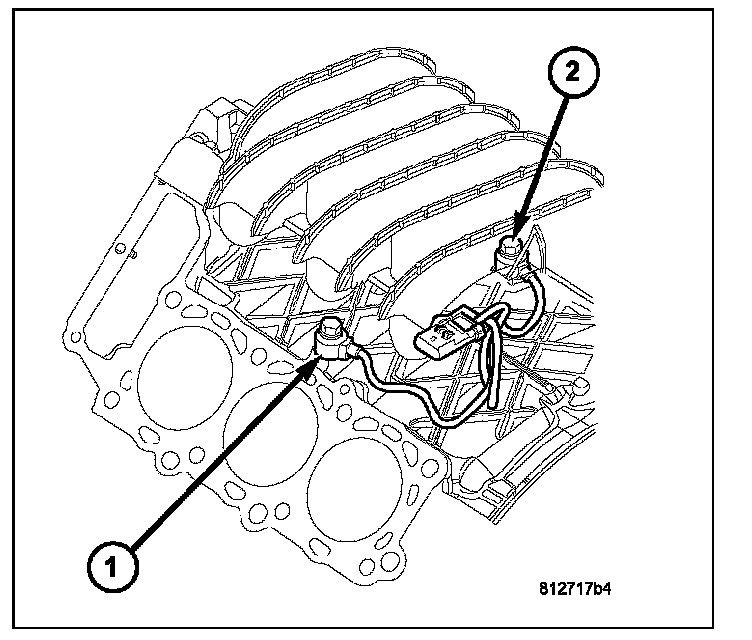 2

1

812717b4