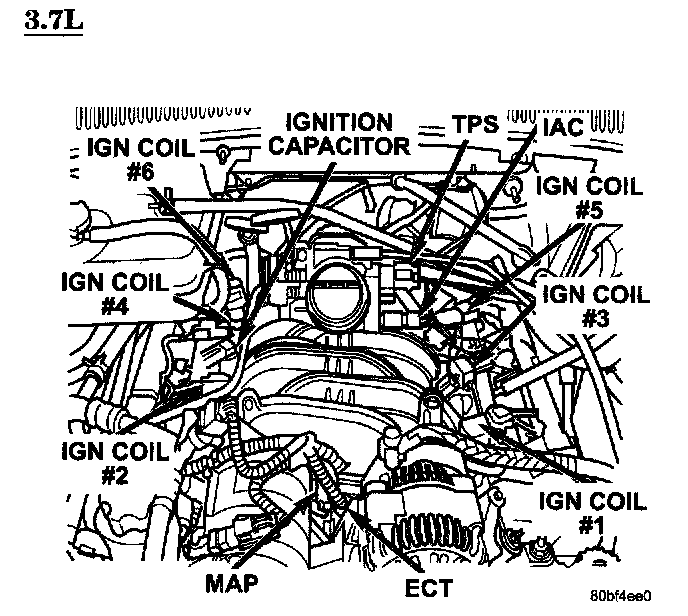 3.7L

IGN COIL #6

IGNITION CAPACITOR

TPS

IAC

IGN COIL #5

IGN COIL #4

IGN COIL #3

IGN COIL #2

IGN COIL #1

MAP

ECT

80bf4ee0