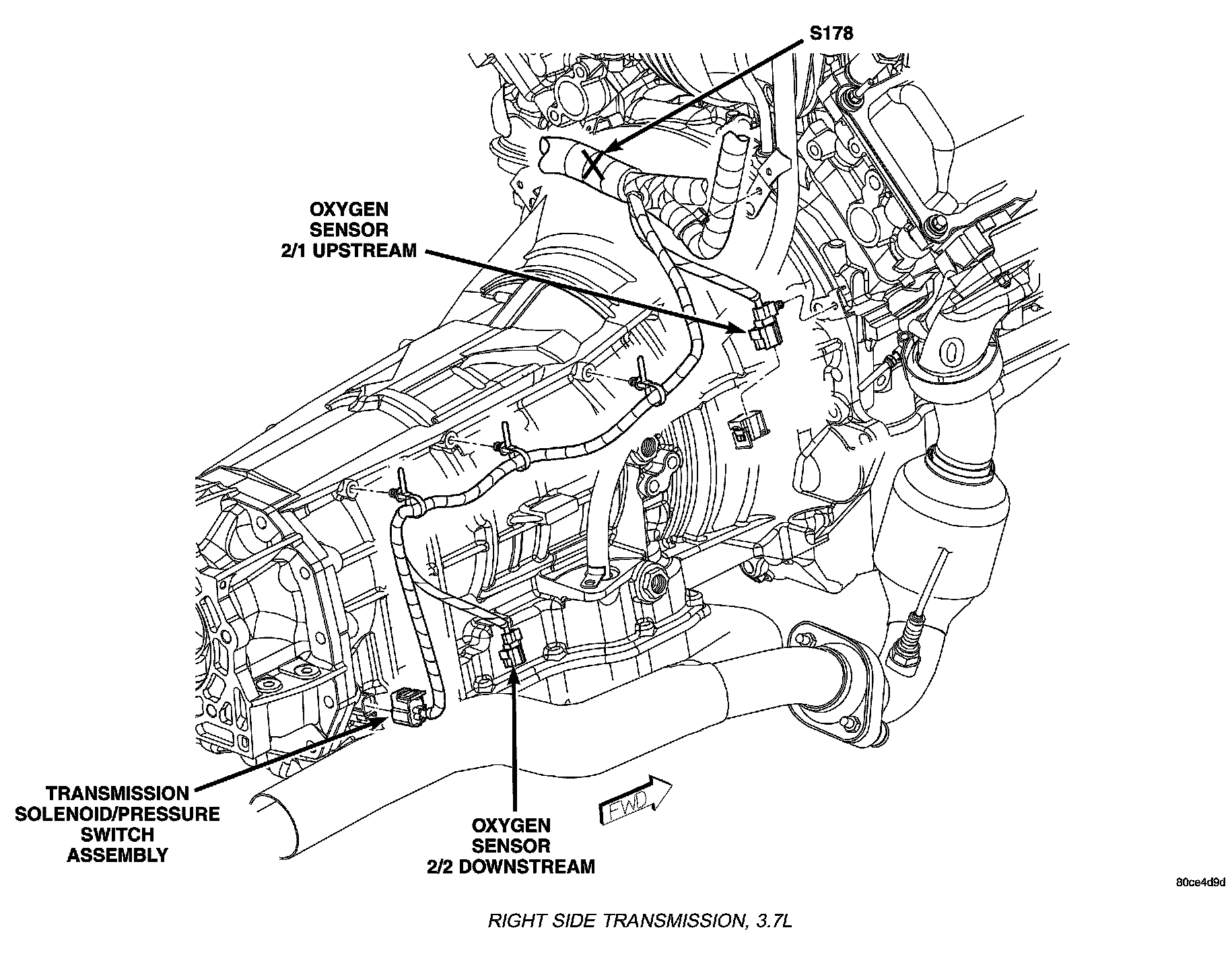 S178

OXYGEN SENSOR 2/1 UPSTREAM

TRANSMISSION SOLENOID/PRESSURE SWITCH ASSEMBLY

FWD

OXYGEN SENSOR 2/2 DOWNSTREAM

80ce4d9d

RIGHT SIDE TRANSMISSION, 3.7L