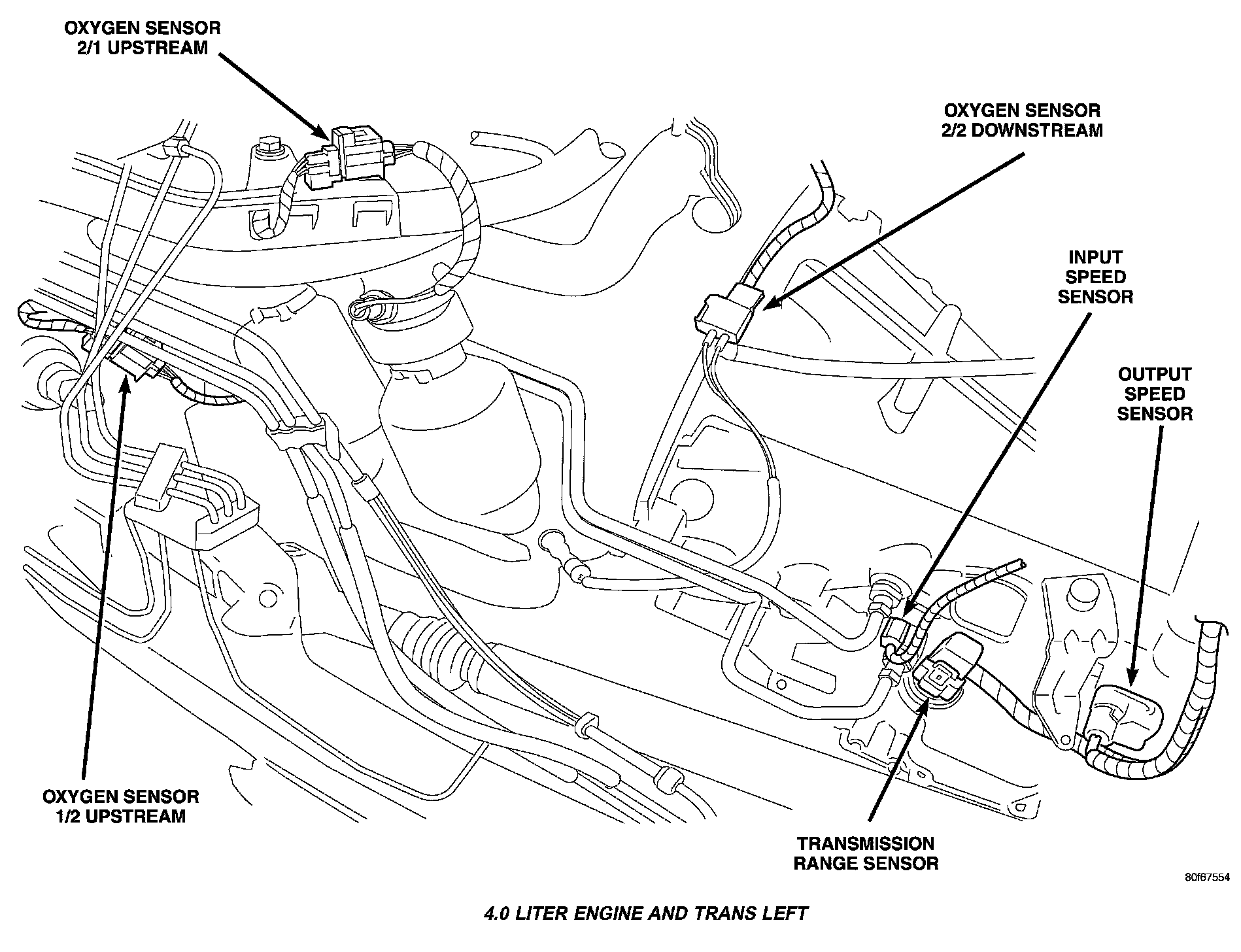 OXYGEN SENSOR 2/1 UPSTREAM

OXYGEN SENSOR 2/2 DOWNSTREAM

INPUT SPEED SENSOR

OUTPUT SPEED SENSOR

OXYGEN SENSOR 1/2 UPSTREAM

TRANSMISSION RANGE SENSOR

80f67554

4.0 LITER ENGINE AND TRANS LEFT