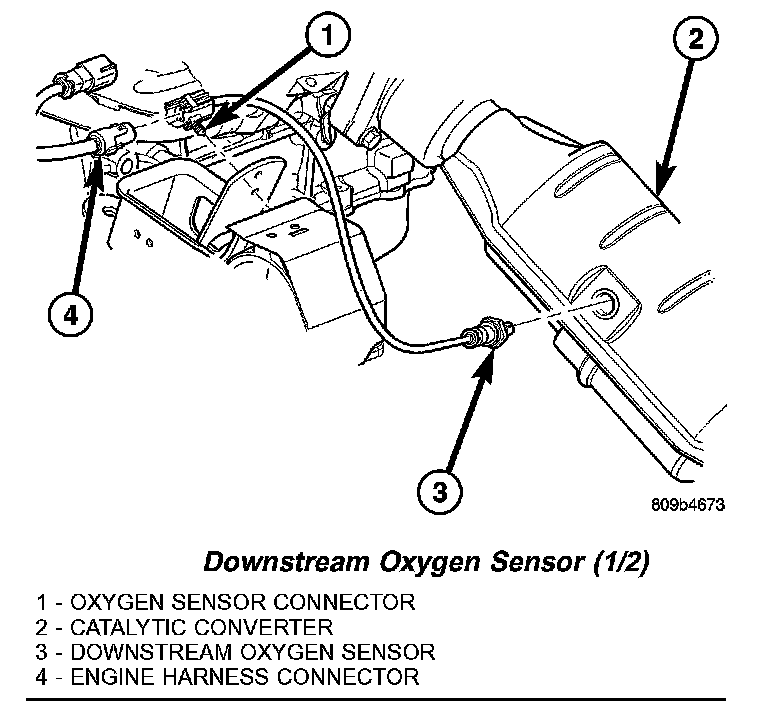 1

2

4

3

809b4673

Downstream Oxygen Sensor (1/2)

1 - OXYGEN SENSOR CONNECTOR
2 - CATALYTIC CONVERTER
3 - DOWNSTREAM OXYGEN SENSOR
4 - ENGINE HARNESS CONNECTOR