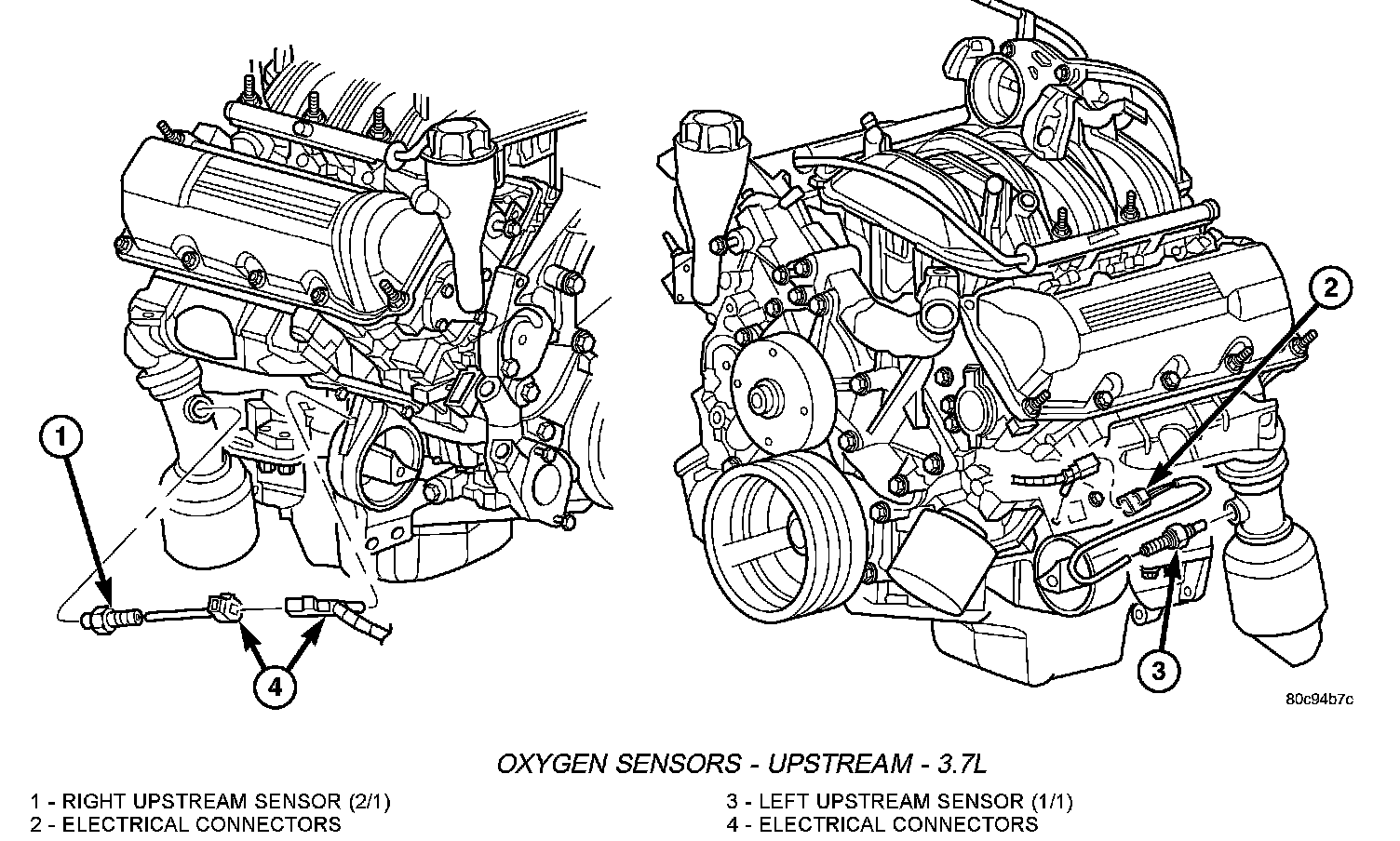 1

4

2

3

80c94b7c

OXYGEN SENSORS - UPSTREAM - 3.7L

1 - RIGHT UPSTREAM SENSOR (2/1)
2 - ELECTRICAL CONNECTORS
3 - LEFT UPSTREAM SENSOR (1/1)
4 - ELECTRICAL CONNECTORS