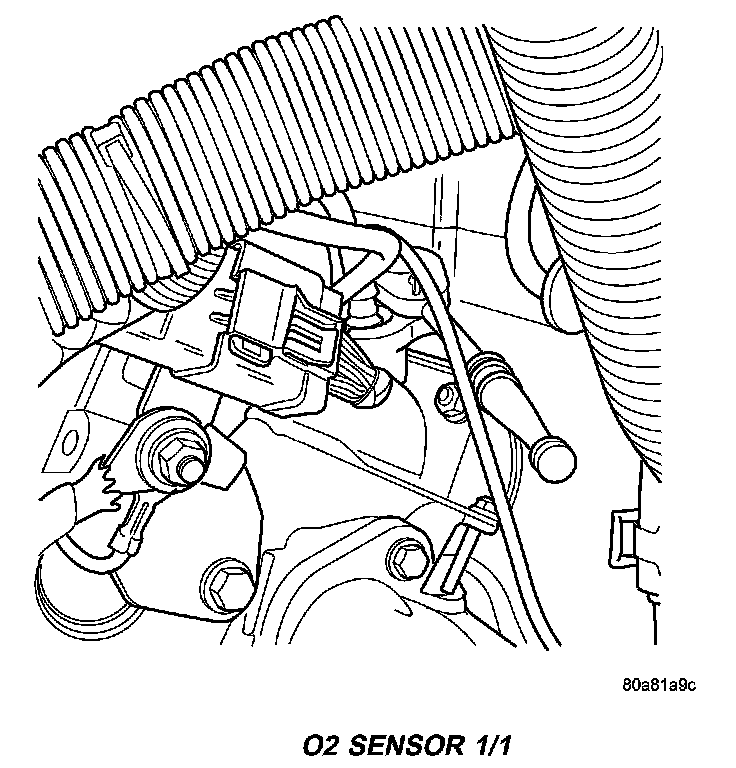 80a81a9c

O2 SENSOR 1/1