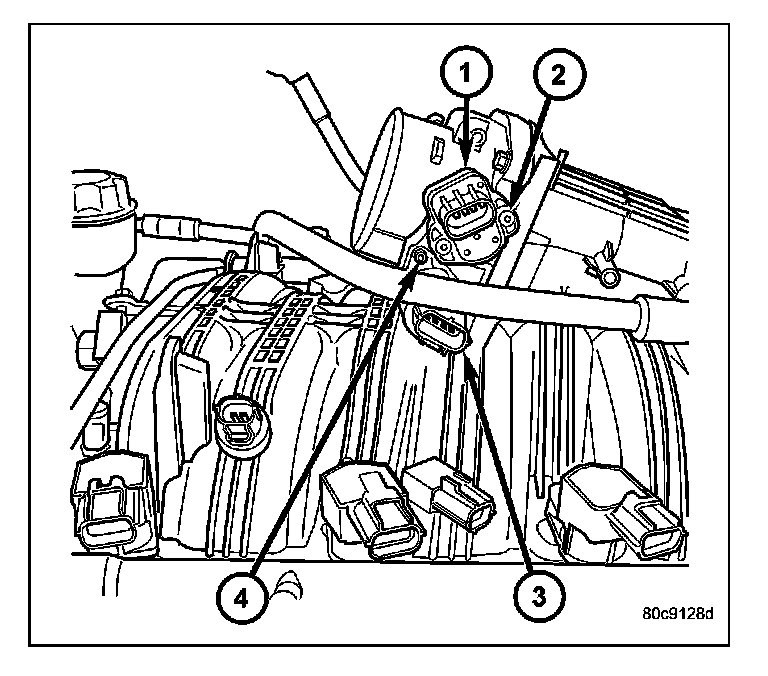 1
2
4
3
80c9128d