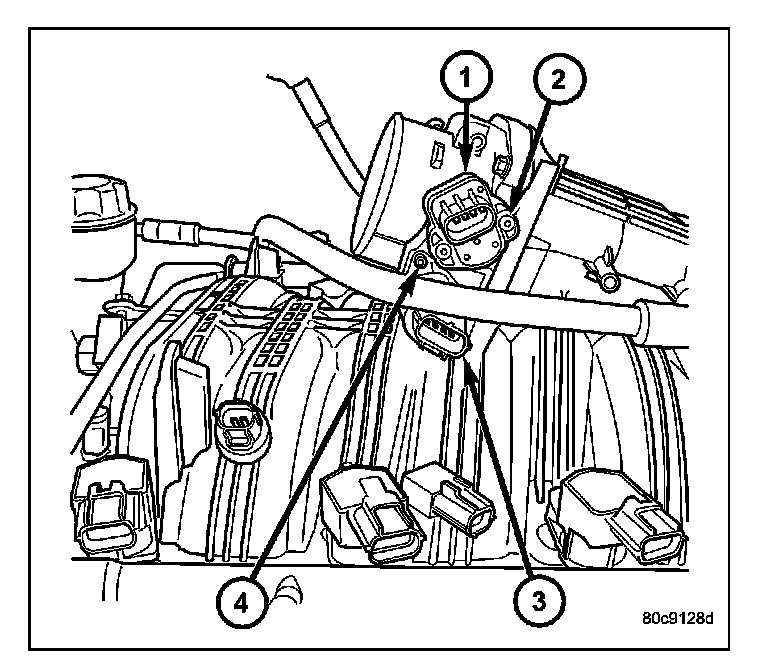 1
2
4
3
80c9128d