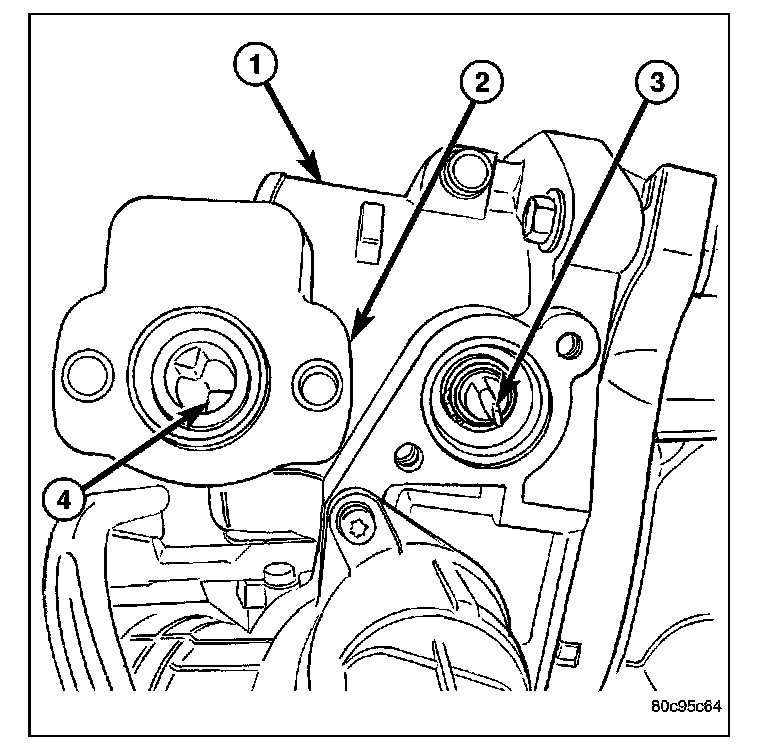 1
2
3
4
80c95c64