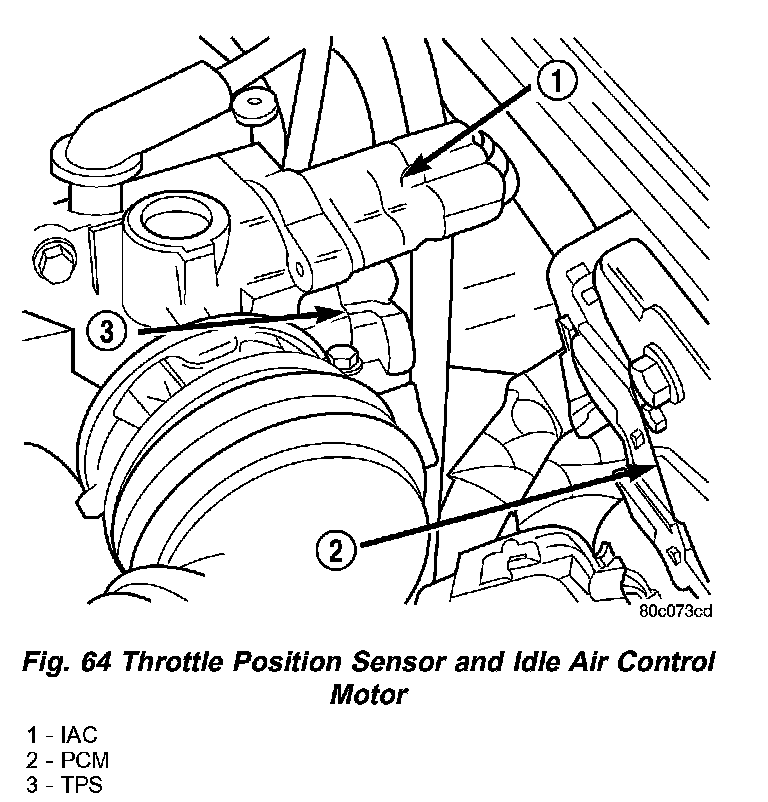 1

3

2

80c073cd

Fig. 64 Throttle Position Sensor and Idle Air Control Motor

1 - IAC
2 - PCM
3 - TPS