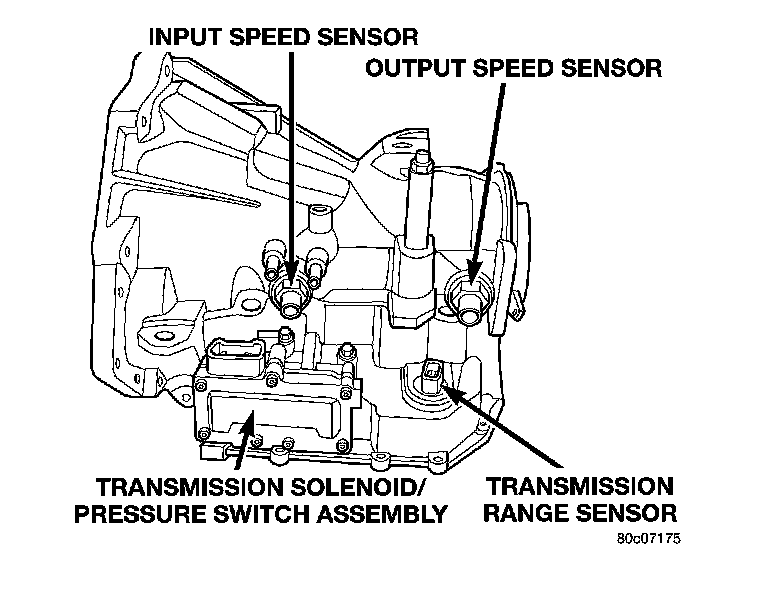 INPUT SPEED SENSOR

OUTPUT SPEED SENSOR

TRANSMISSION SOLENOID/ PRESSURE SWITCH ASSEMBLY

TRANSMISSION RANGE SENSOR

80c07175