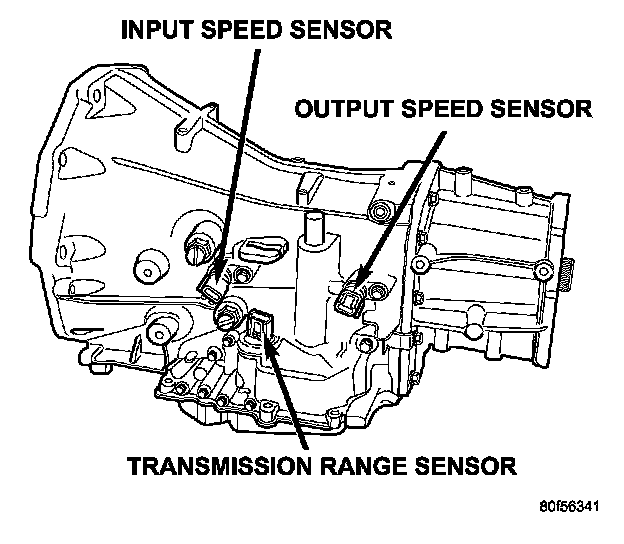 INPUT SPEED SENSOR

OUTPUT SPEED SENSOR

TRANSMISSION RANGE SENSOR

80f56341