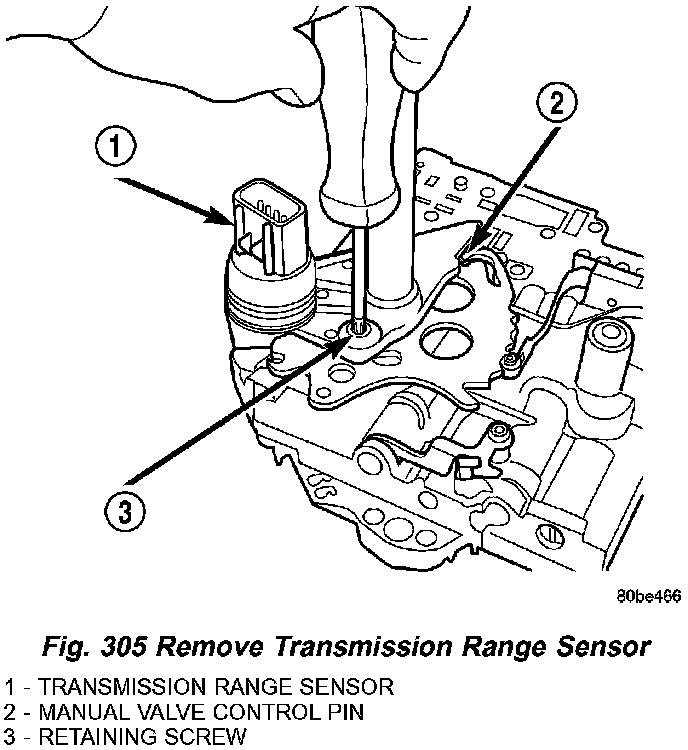 1

2

3

80be466

Fig. 305 Remove Transmission Range Sensor

1 - TRANSMISSION RANGE SENSOR
2 - MANUAL VALVE CONTROL PIN
3 - RETAINING SCREW