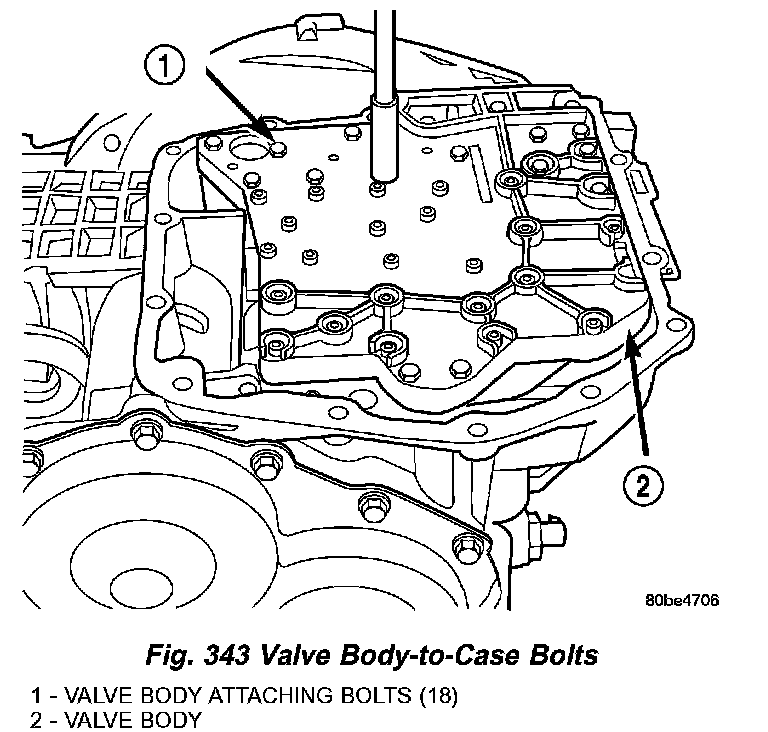 1

2

80be4706

Fig. 343 Valve Body-to-Case Bolts

1 - VALVE BODY ATTACHING BOLTS (18)
2 - VALVE BODY