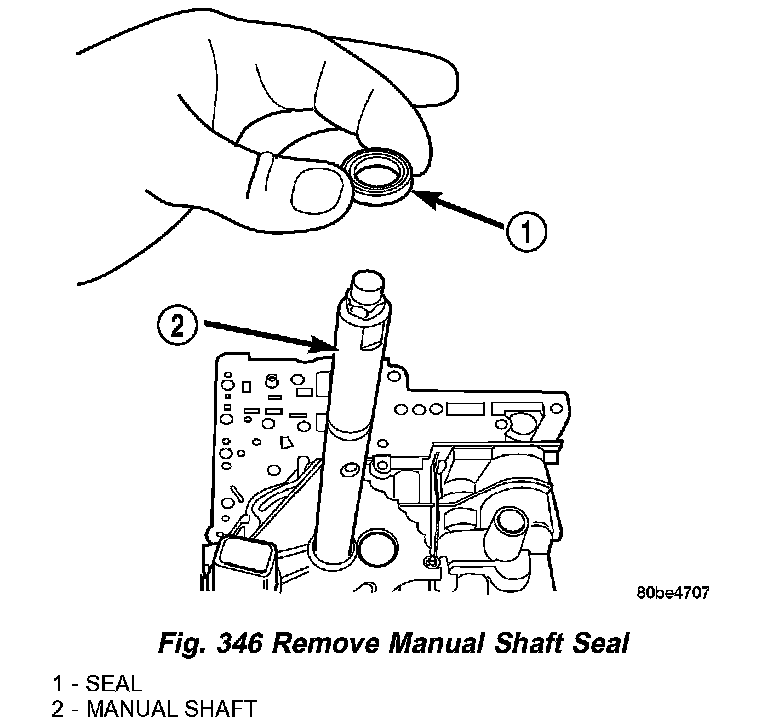 1

2

80be4707

Fig. 346 Remove Manual Shaft Seal

1 - SEAL
2 - MANUAL SHAFT